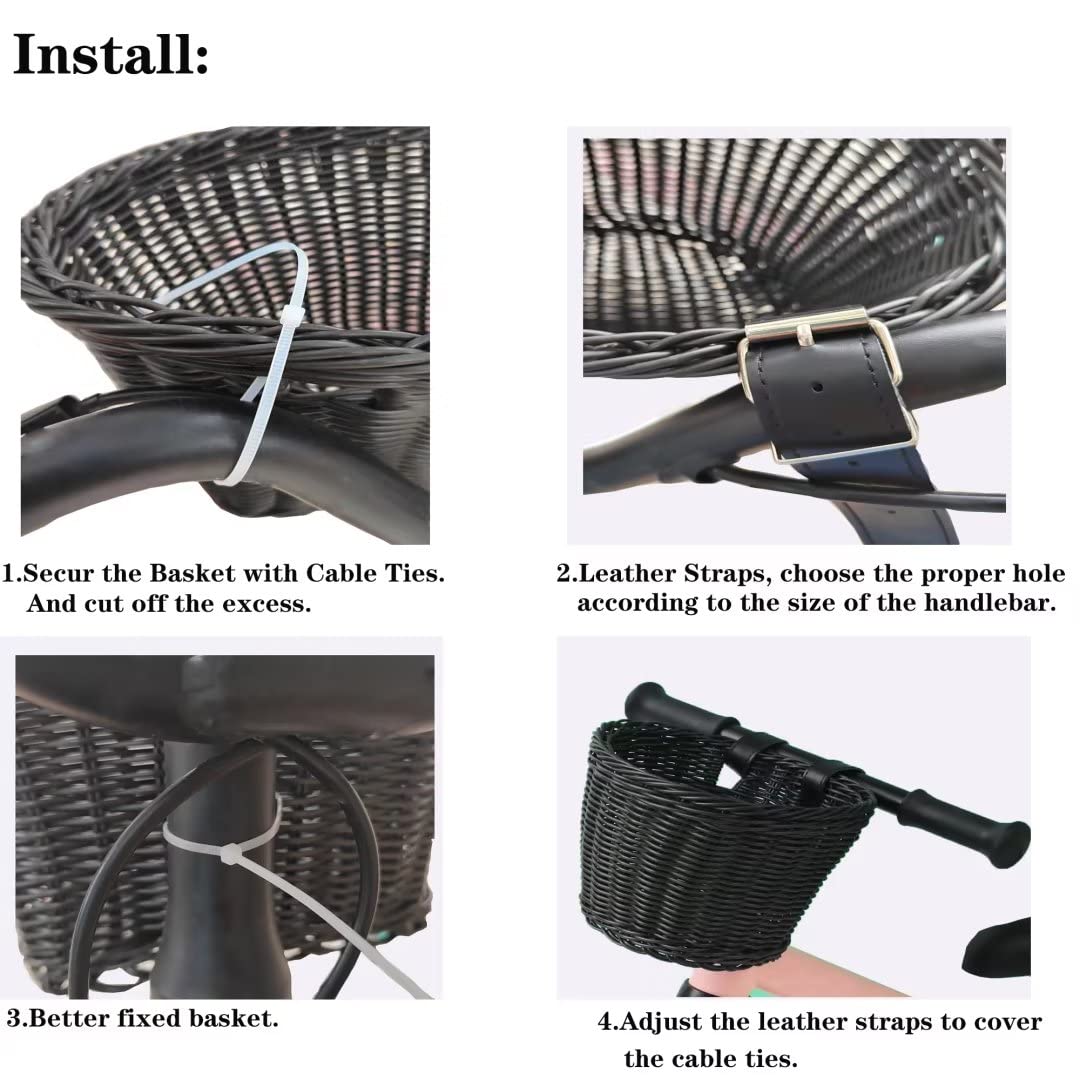 Install:

1.Secur the Basket with Cable Ties. And cut off the excess.

2.Leather Straps, choose the proper hole according to the size of the handlebar.

3.Better fixed basket.

4.Adjust the leather straps to cover the cable ties.