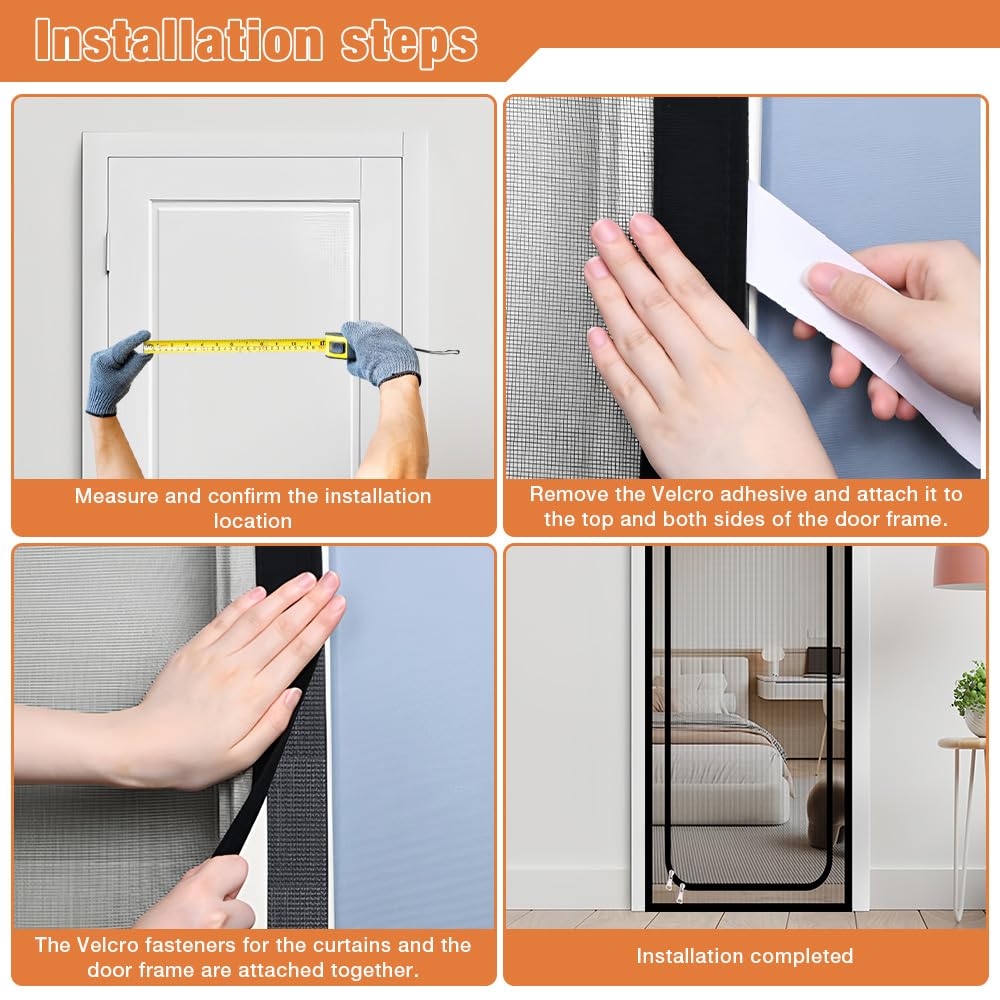 Installation steps

Measure and confirm the installation location

Remove the Velcro adhesive and attach it to the top and both sides of the door frame.

The Velcro fasteners for the curtains and the door frame are attached together.

Installation completed