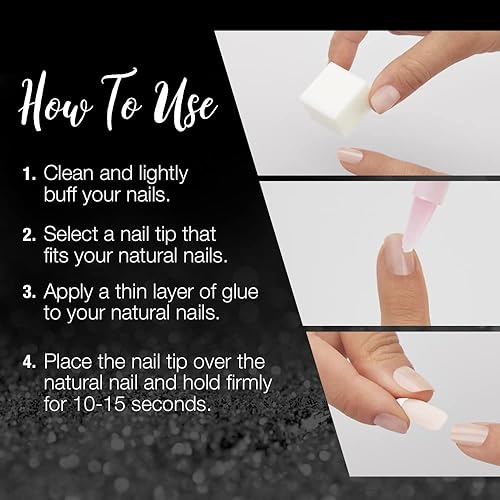 How To Use

1. Clean and lightly buff your nails.

2. Select a nail tip that fits your natural nails.

3. Apply a thin layer of glue to your natural nails.

4. Place the nail tip over the natural nail and hold firmly for 10-15 seconds.