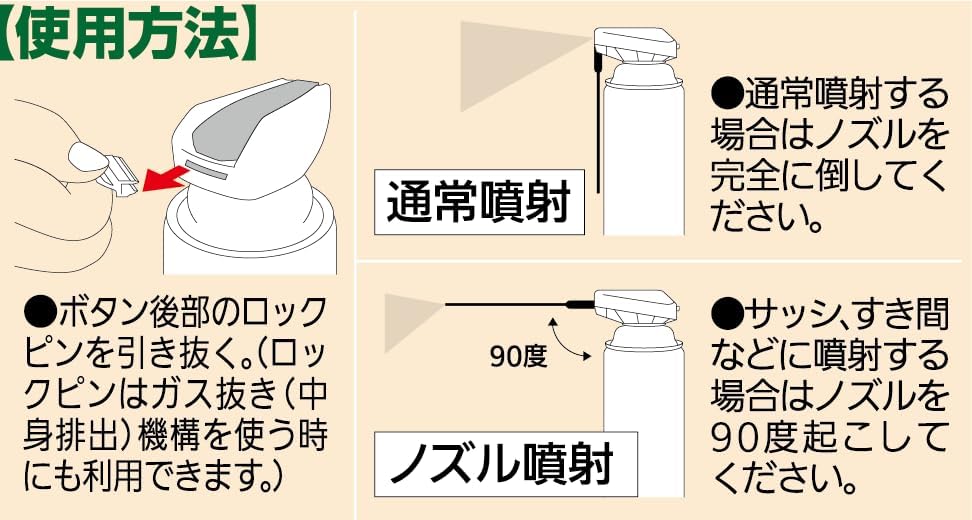 【使用方法】

●ボタン後部のロックピンを引き抜く。(ロックピンはガス抜き(中身排出)機構を使う時にも利用できます。)

通常噴射

●通常噴射する場合はノズルを完全に倒してください。

90度

ノズル噴射

●サッシ、すき間などに噴射する場合はノズルを90度起こしてください。