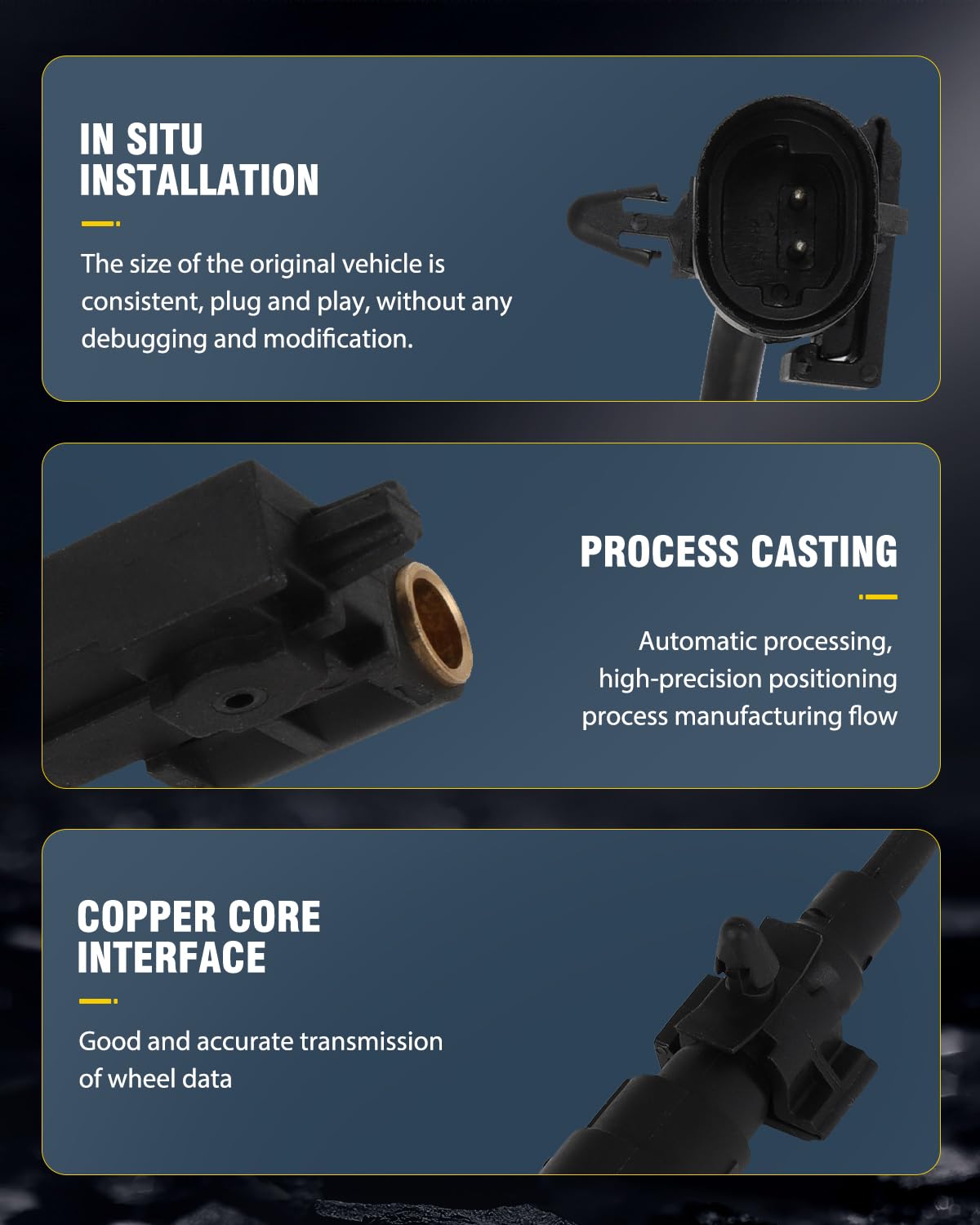 IN SITU INSTALLATION

The size of the original vehicle is consistent, plug and play, without any debugging and modification.

PROCESS CASTING

Automatic processing, high-precision positioning process manufacturing flow

COPPER CORE INTERFACE

Good and accurate transmission of wheel data