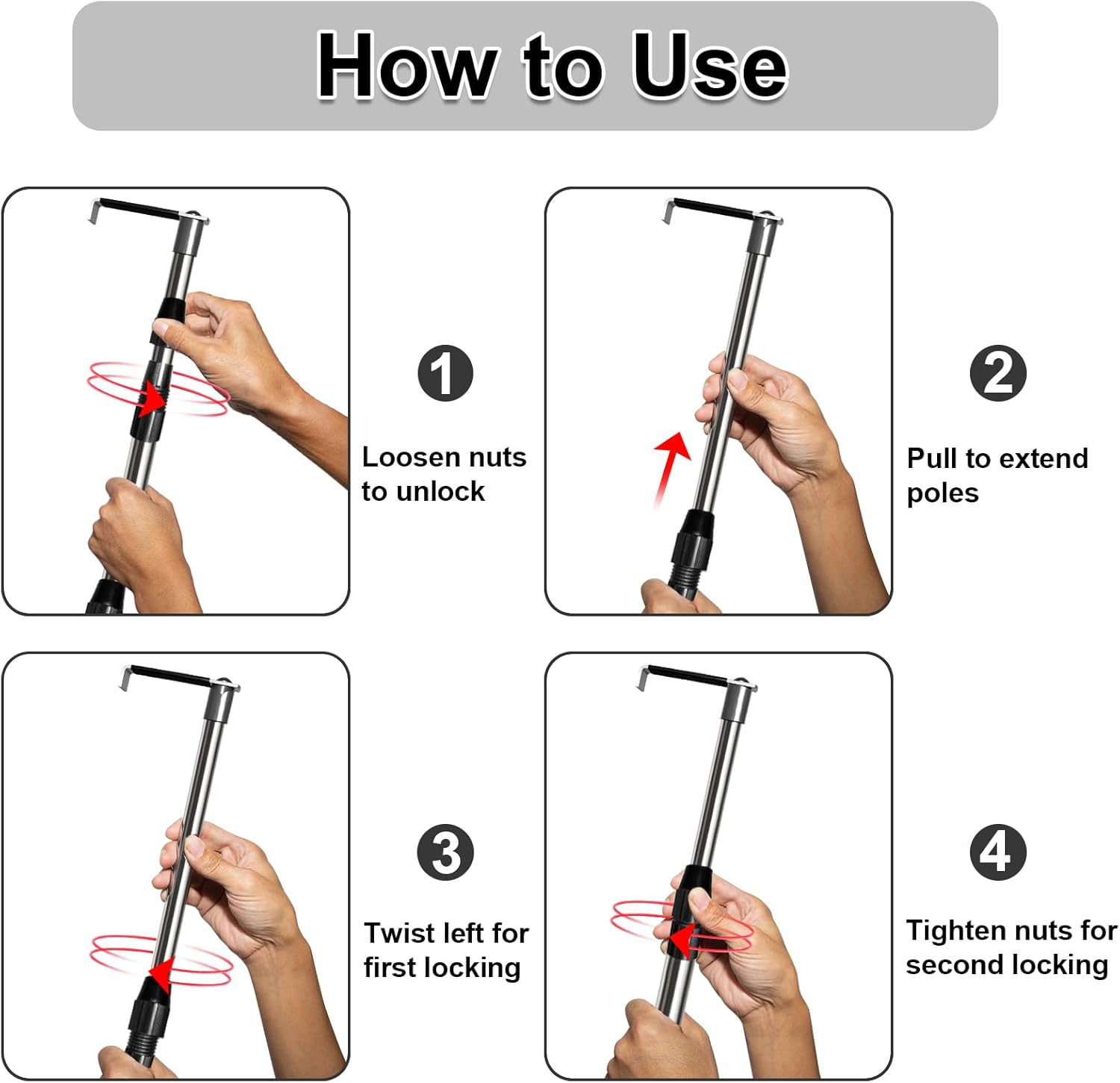 How to Use

1

Loosen nuts to unlock

2

Pull to extend poles

3

Twist left for first locking

4

Tighten nuts for second locking