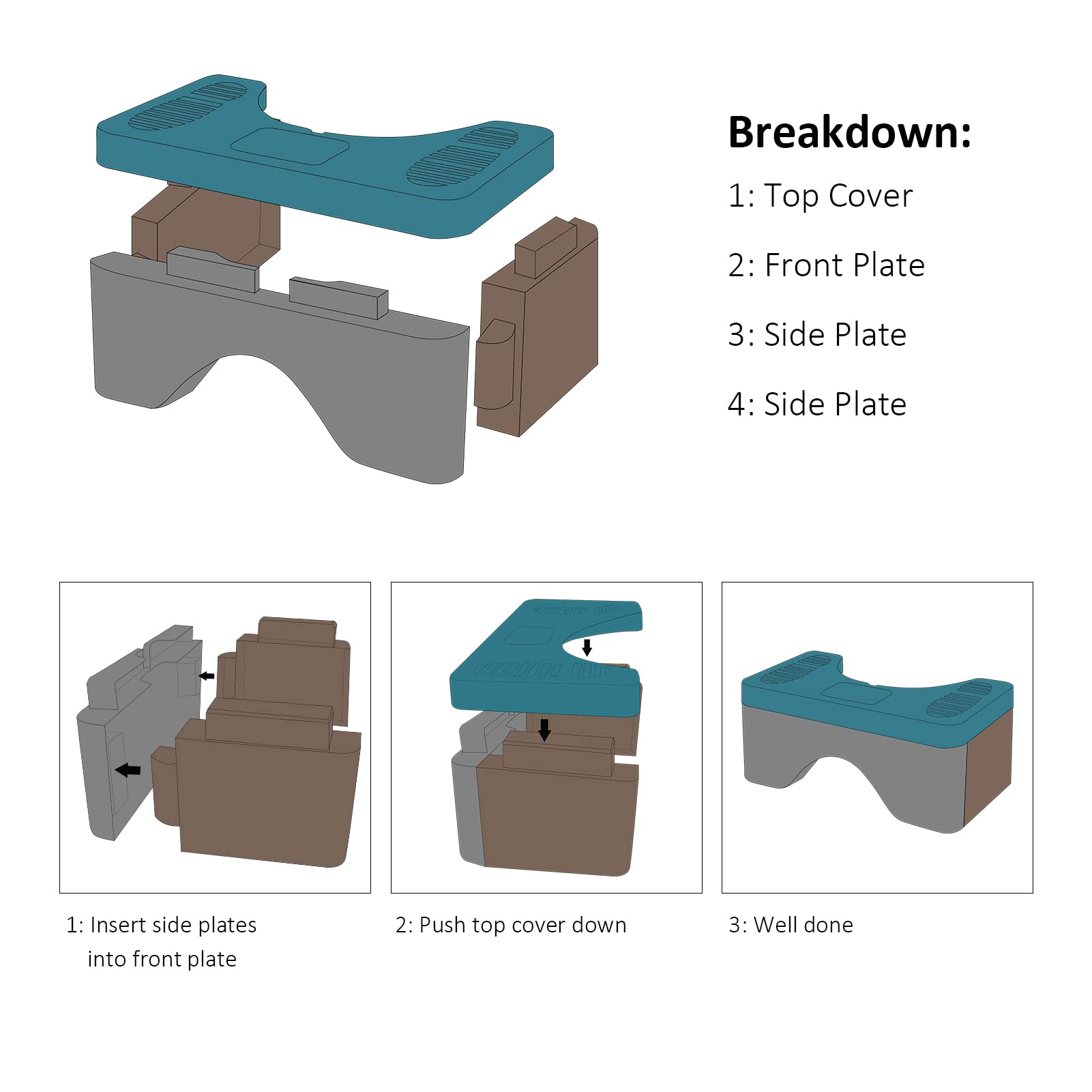 Breakdown:

1: Top Cover

2: Front Plate

3: Side Plate

4: Side Plate

1: Insert side plates into front plate

2: Push top cover down

3: Well done