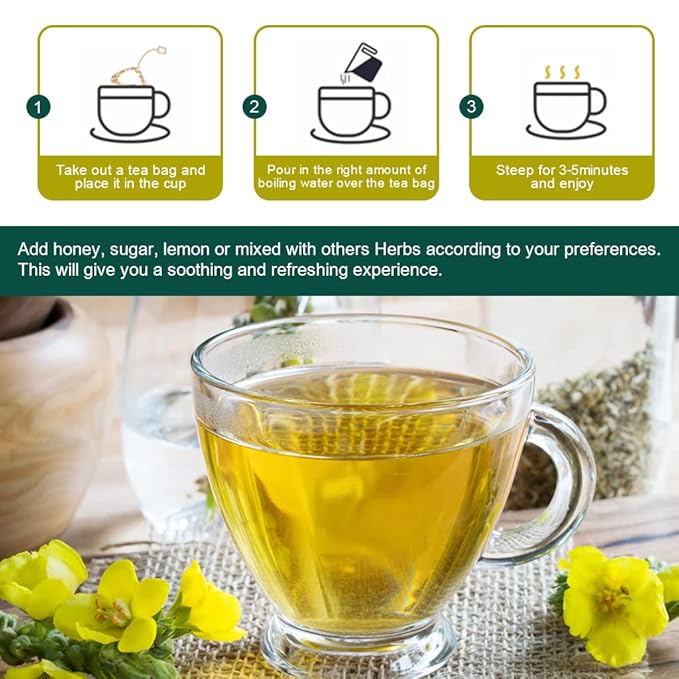 1

Take out a tea bag and place it in the cup

2

Pour in the right amount of boiling water over the tea bag

3

Steep for 3-5minutes and enjoy

Add honey, sugar, lemon or mixed with others Herbs according to your preferences. This will give you a soothing and refreshing experience.