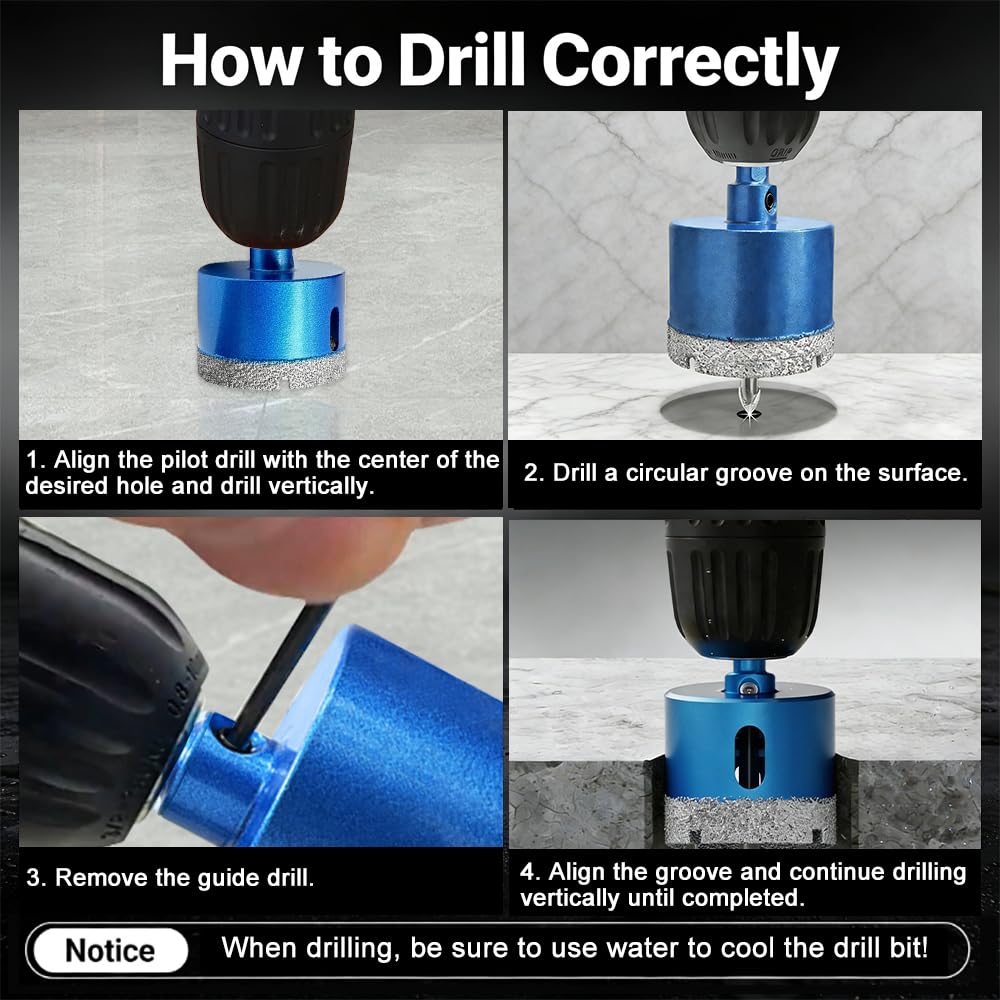 How to Drill Correctly

1. Align the pilot drill with the center of the desired hole and drill vertically.

2. Drill a circular groove on the surface.

3. Remove the guide drill.

4. Align the groove and continue drilling vertically until completed.

Notice

When drilling, be sure to use water to cool the drill bit!