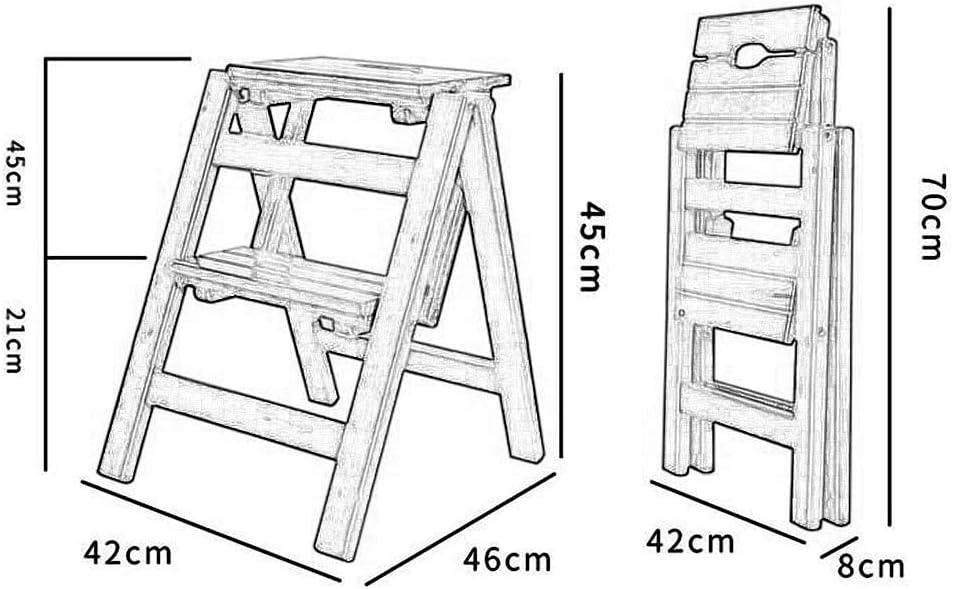 45cm
21cm
45cm
42cm
46cm
70cm
42cm
8cm