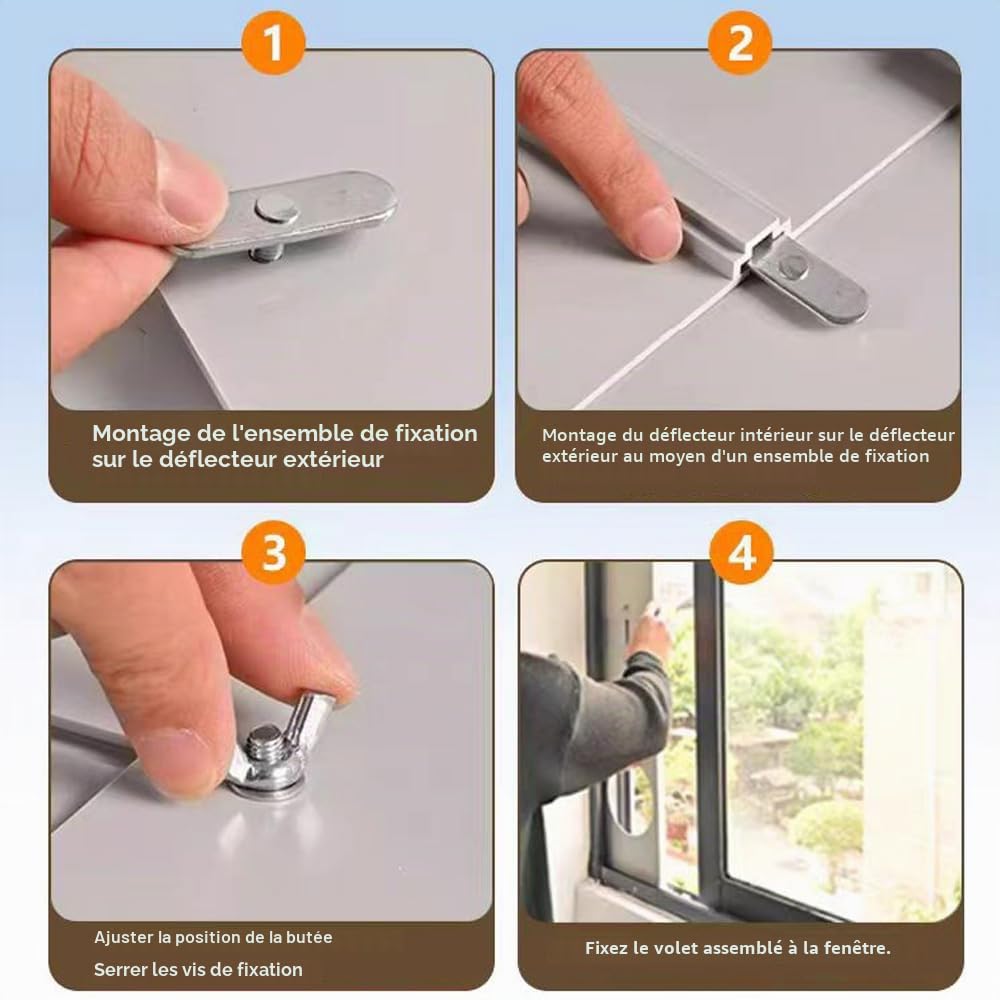 1

Montage de l'ensemble de fixation sur le déflecteur extérieur

2

Montage du déflecteur intérieur sur le déflecteur extérieur au moyen d'un ensemble de fixation

3

Ajuster la position de la butée

Serrer les vis de fixation

4

Fixez le volet assemblé à la fenêtre.