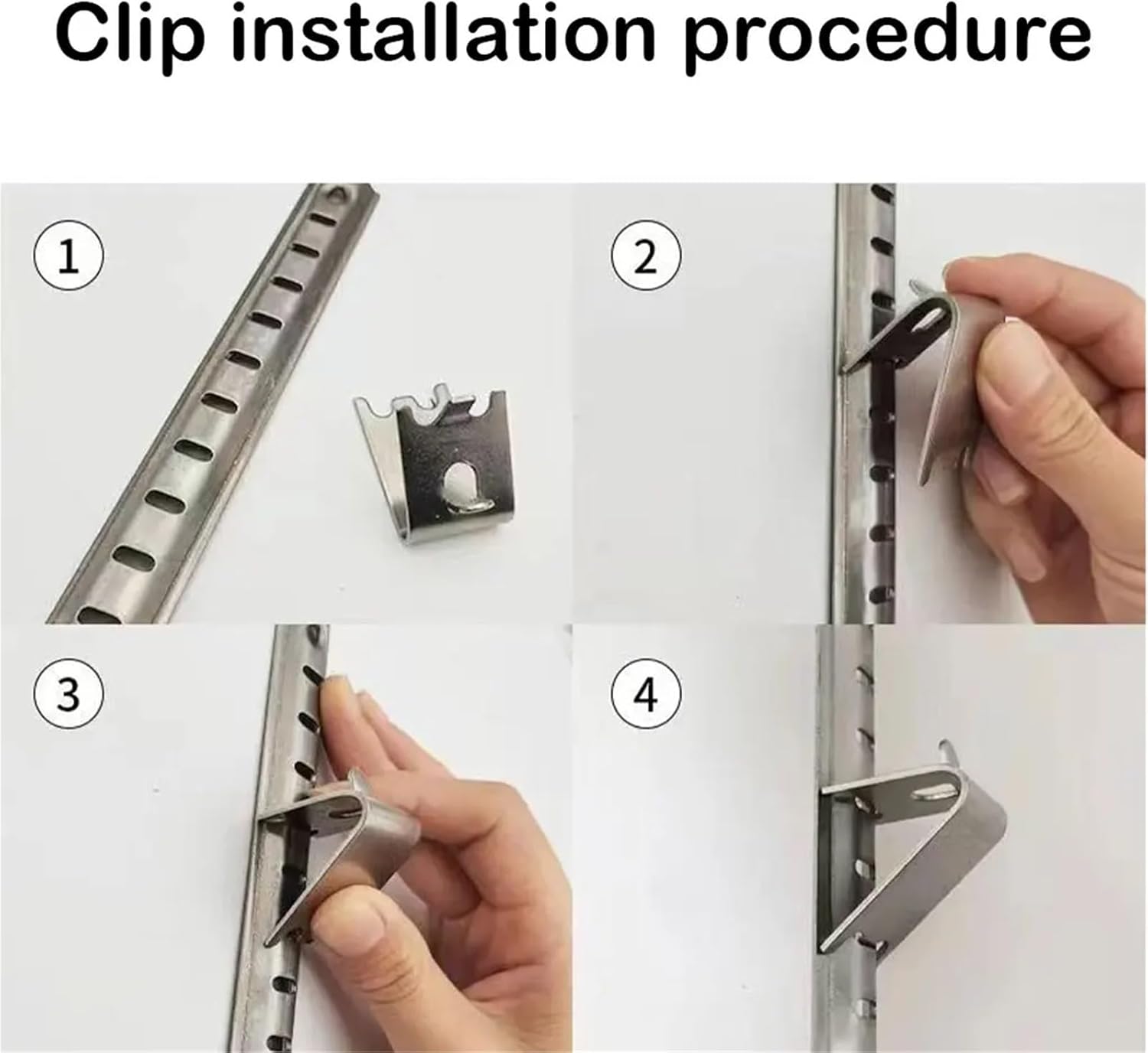 Clip installation procedure

1

2

3

4