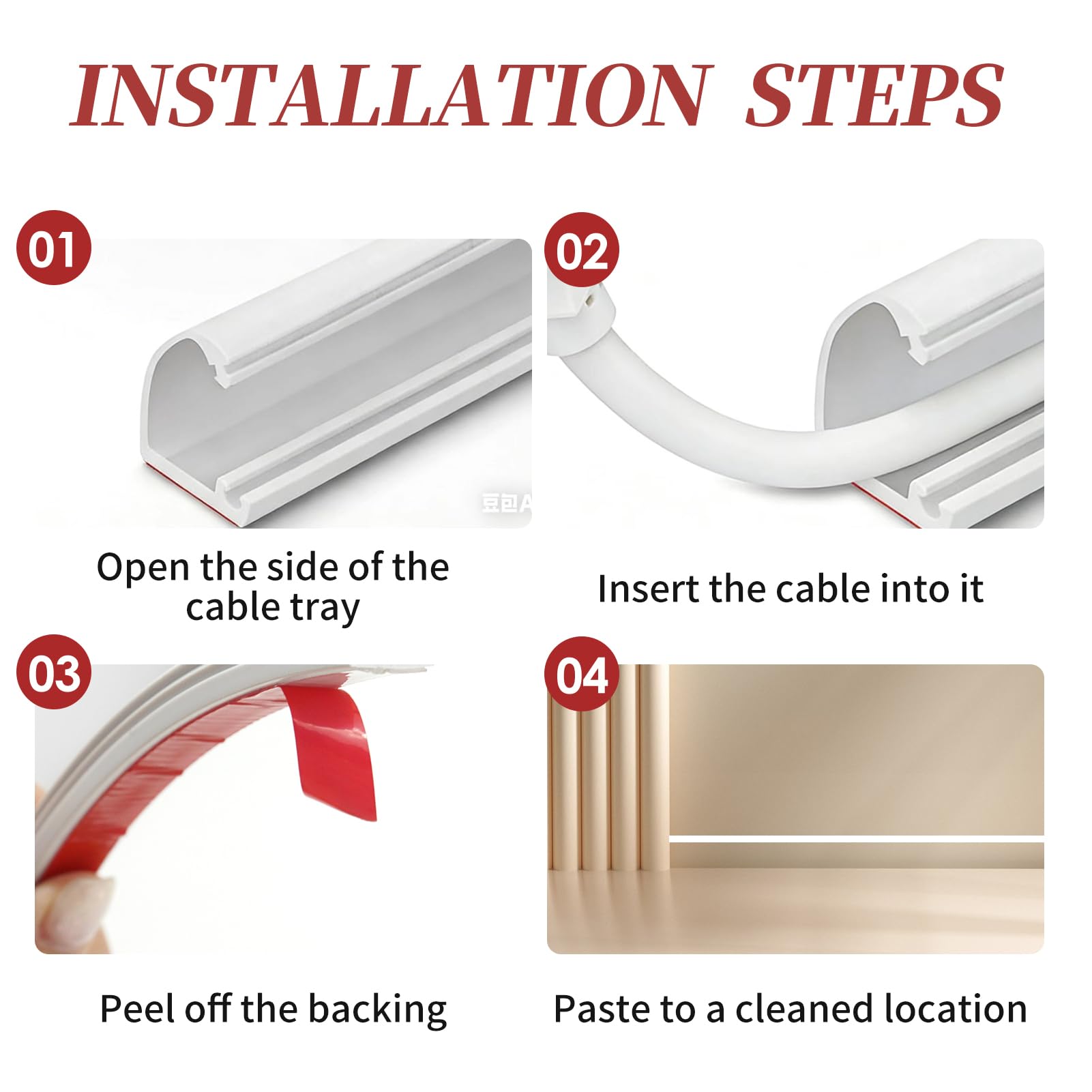 INSTALLATION STEPS

01

豆包A

Open the side of the cable tray

02

Insert the cable into it

03

Peel off the backing

04

Paste to a cleaned location