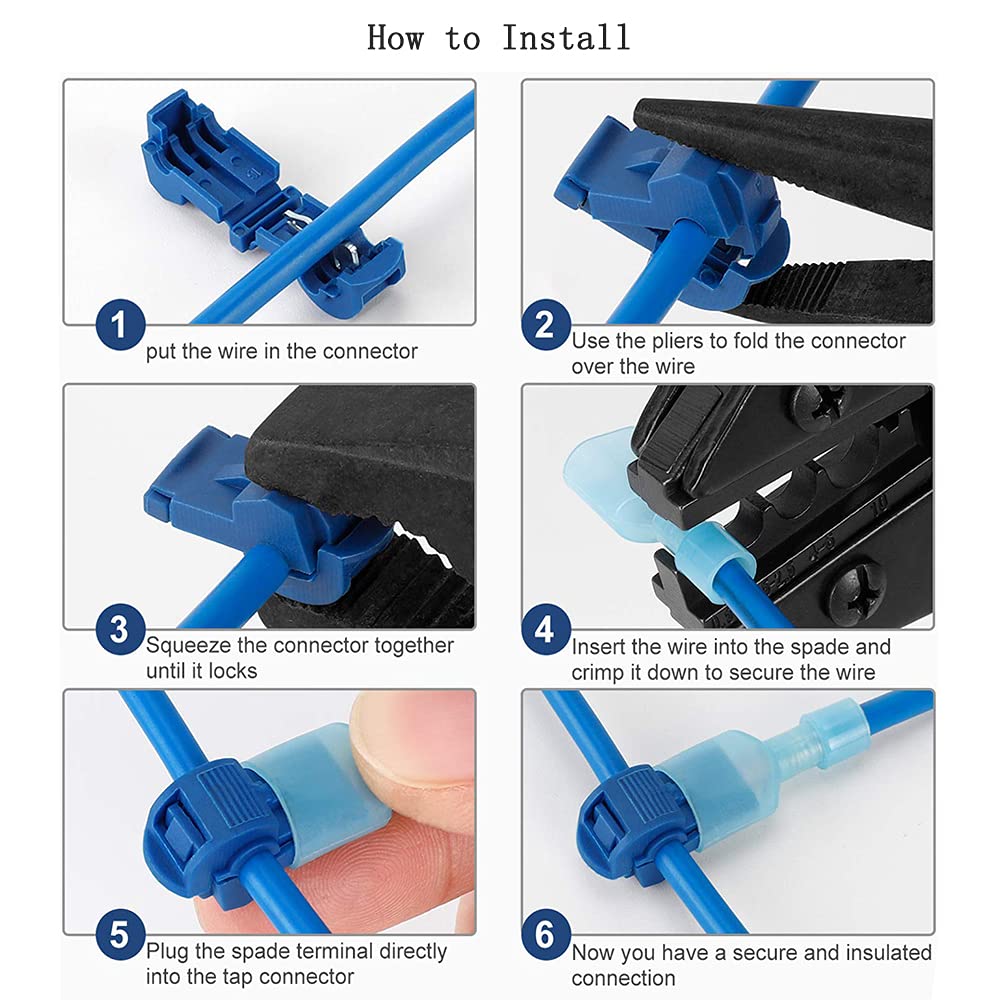 How to Install

1
put the wire in the connector

2
Use the pliers to fold the connector over the wire

3
Squeeze the connector together until it locks

4
Insert the wire into the spade and crimp it down to secure the wire

5
Plug the spade terminal directly into the tap connector

6
Now you have a secure and insulated connection