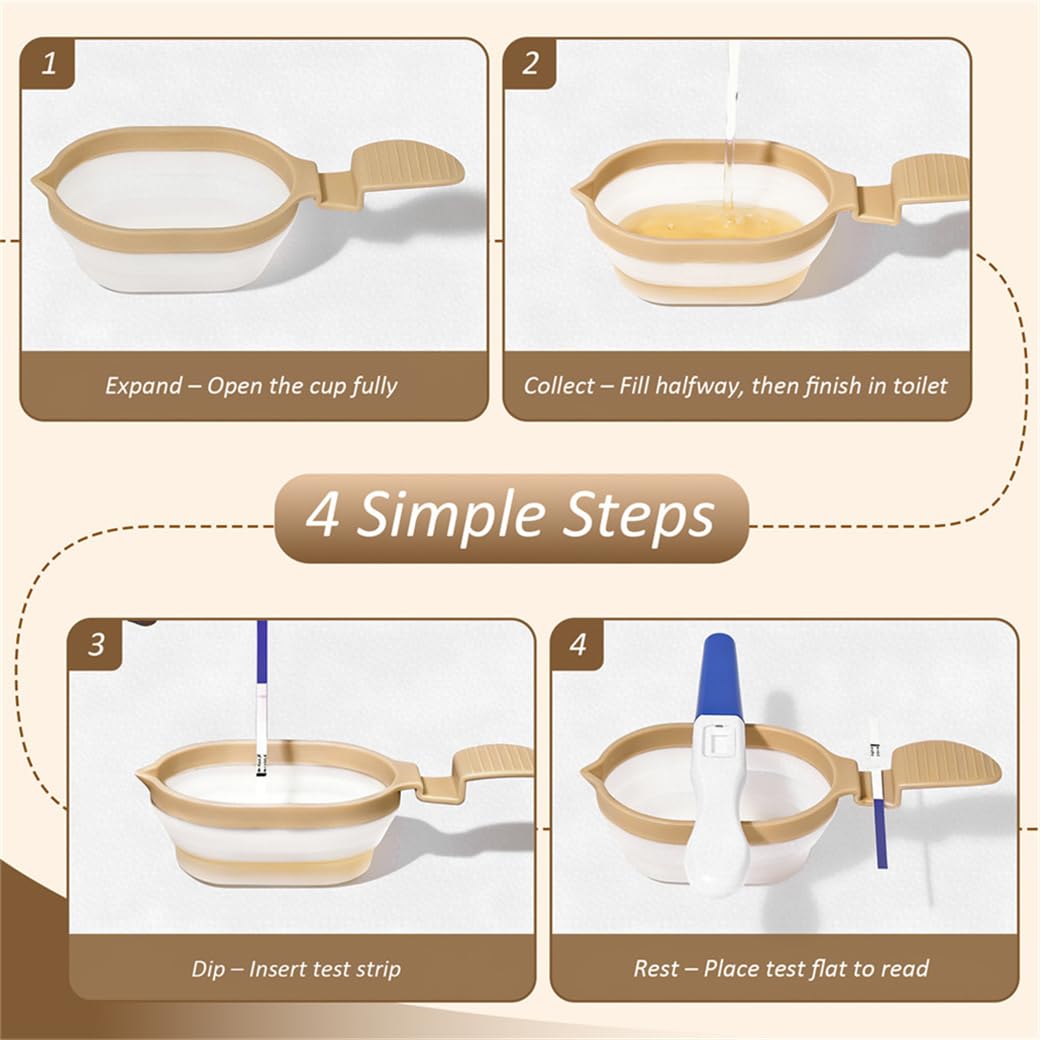 1

Expand – Open the cup fully

2

Collect – Fill halfway, then finish in toilet

4 Simple Steps

3

Dip – Insert test strip

4

Rest – Place test flat to read