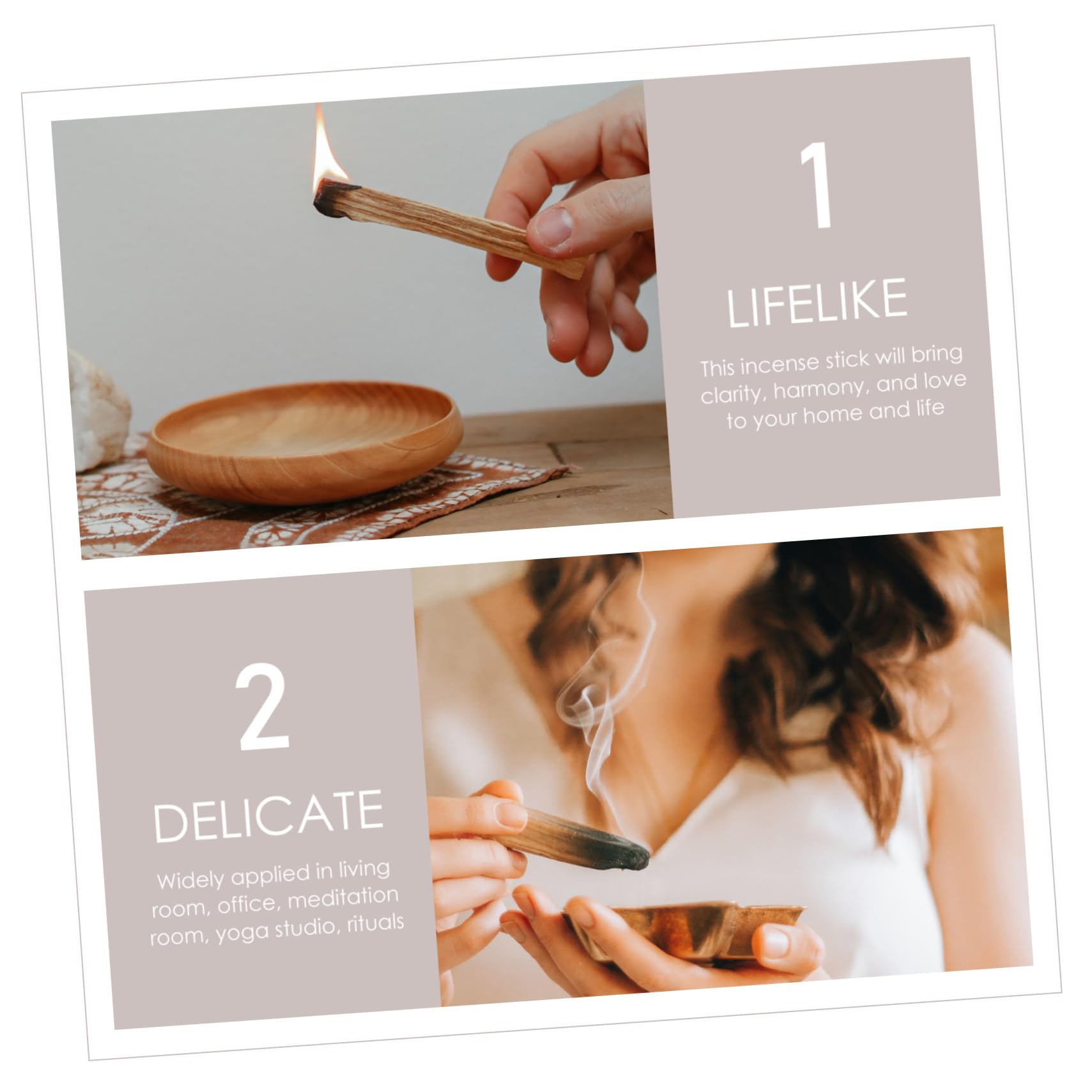 1

LIFELIKE

This incense stick will bring clarity, harmony, and love to your home and life

2

DELICATE

Widely applied in living room, office, meditation room, yoga studio, rituals