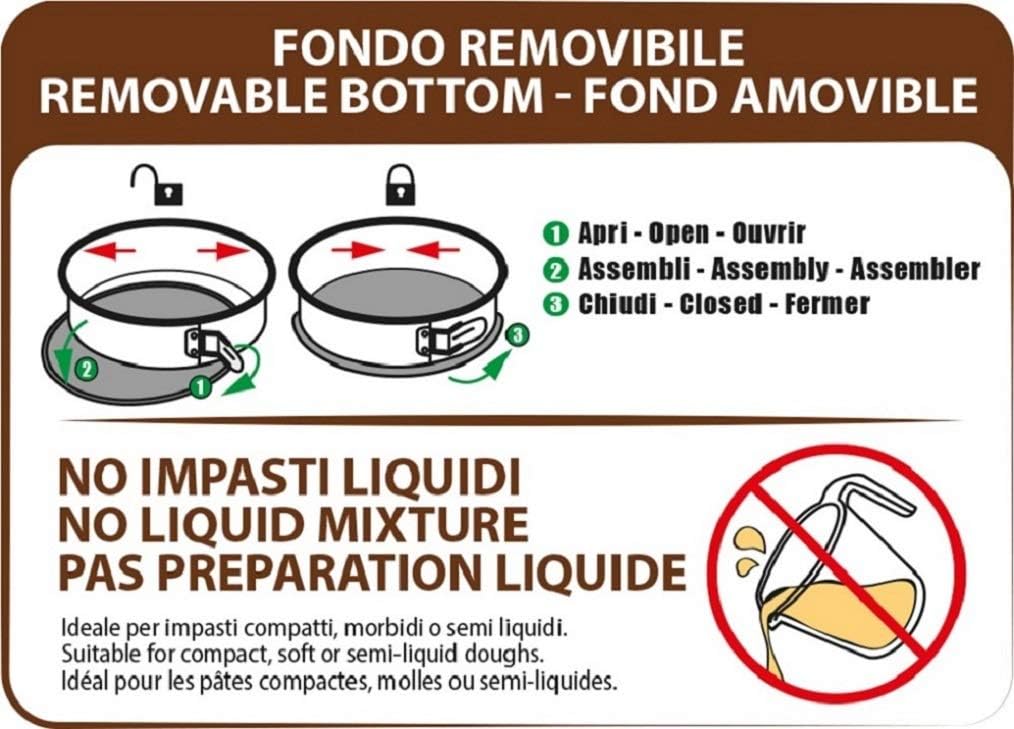 FONDO REMOVIBILE
REMOVABLE BOTTOM - FOND AMOVIBLE

2

1

3

1 Apri - Open - Ouvrir
2 Assembli - Assembly - Assembler
3 Chiudi - Closed - Fermer

NO IMPASTI LIQUIDI
NO LIQUID MIXTURE
PAS PREPARATION LIQUIDE

Ideale per impasti compatti, morbidi o semi liquidi.
Suitable for compact, soft or semi-liquid doughs.
Idéal pour les pâtes compactes, molles ou semi-liquides.