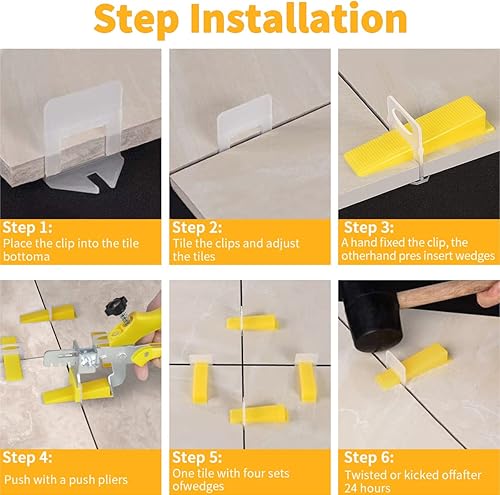 Step Installation

Step 1:
Place the clip into the tile bottoma

Step 2:
Tile the clips and adjust the tiles

Step 3:
A hand fixed the clip, the otherhand pres insert wedges

Step 4:
Push with a push pliers

Step 5:
One tile with four sets ofwedges

Step 6:
Twisted or kicked offafter 24 hours