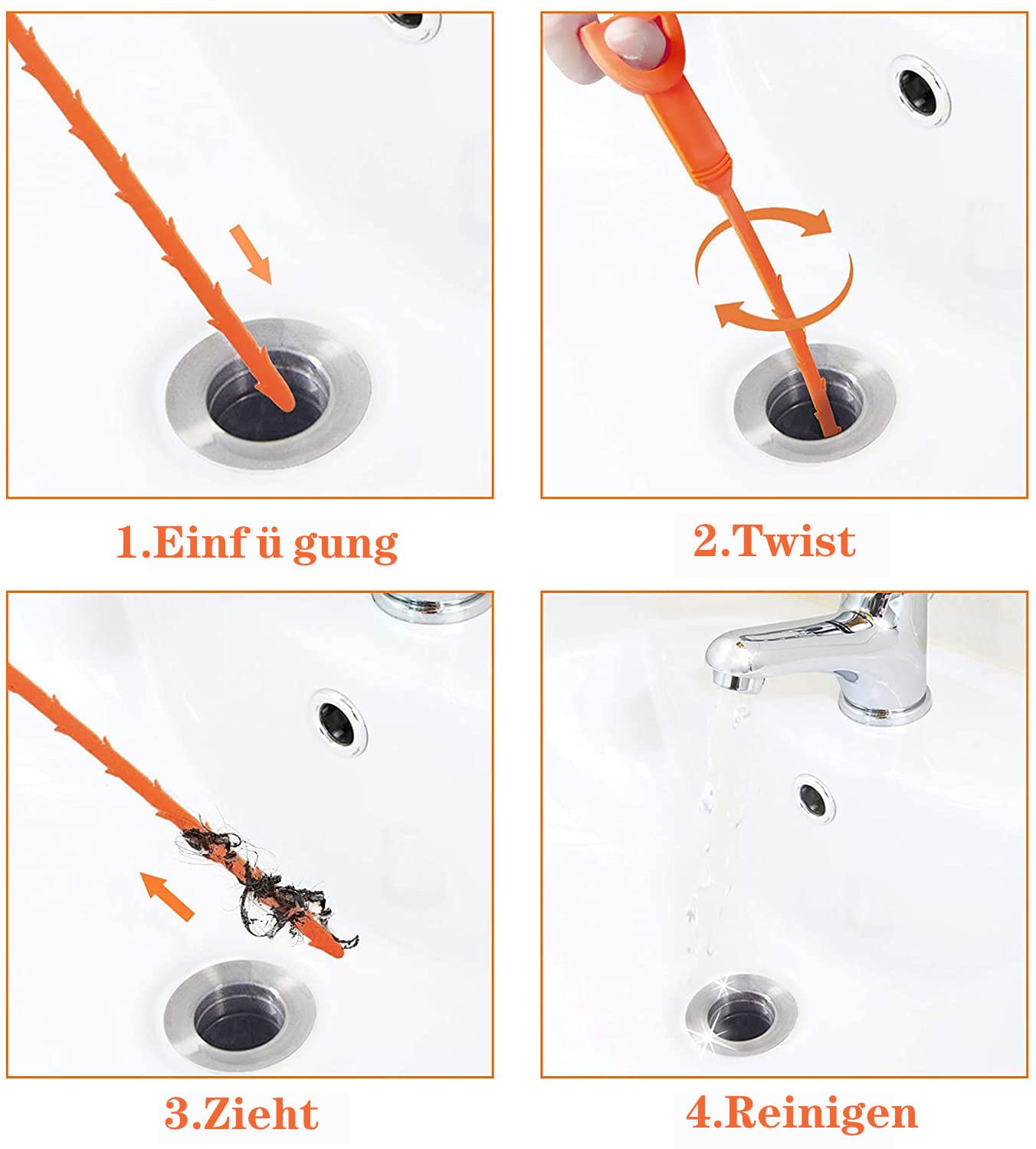 1.Einf ü gung

2.Twist

3.Zieht

4.Reinigen