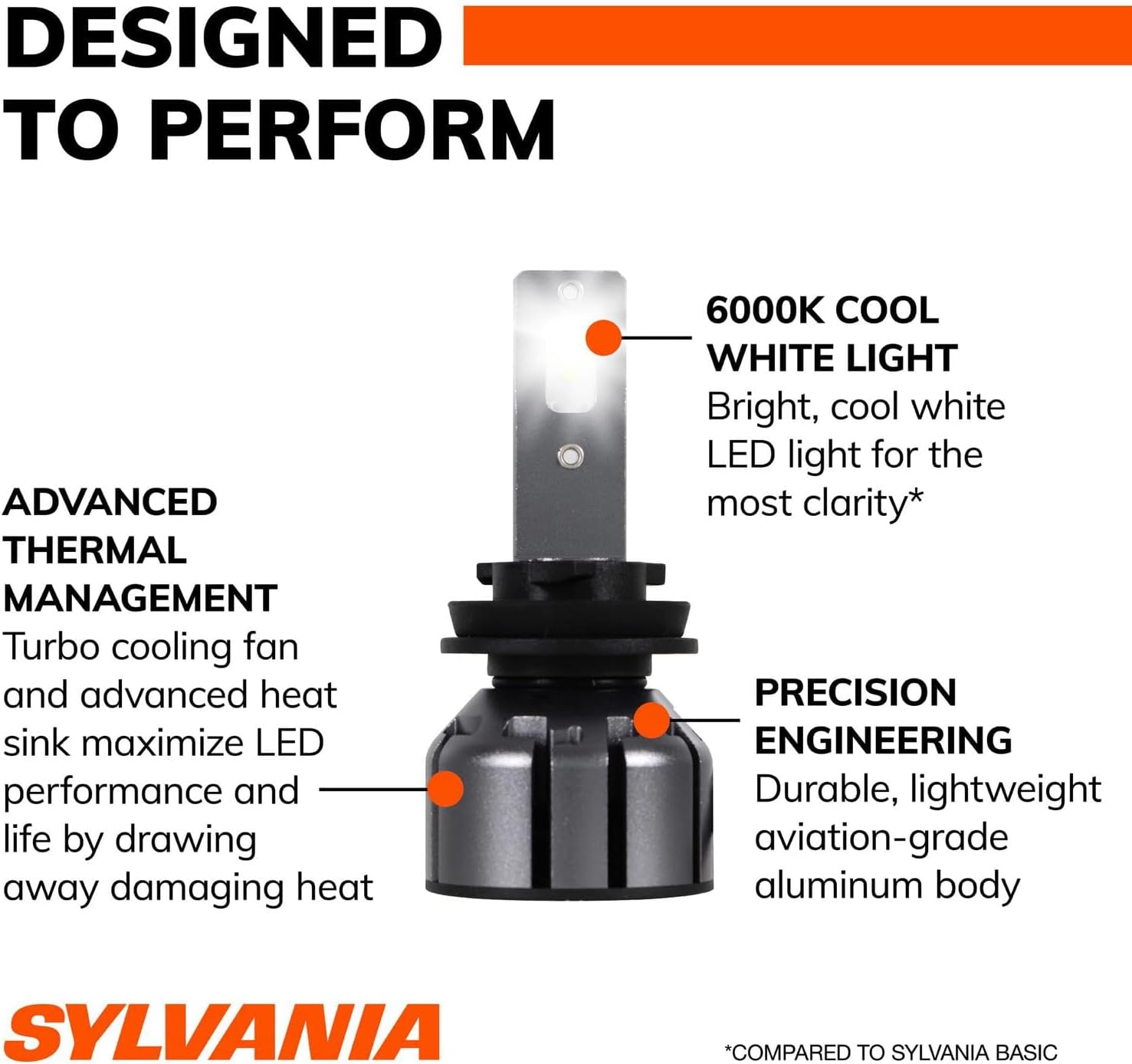 DESIGNED TO PERFORM

6000K COOL WHITE LIGHT
Bright, cool white LED light for the most clarity*

ADVANCED THERMAL MANAGEMENT
Turbo cooling fan and advanced heat sink maximize LED performance and life by drawing away damaging heat

PRECISION ENGINEERING
Durable, lightweight aviation-grade aluminum body

SYLVANIA

*COMPARED TO SYLVANIA BASIC