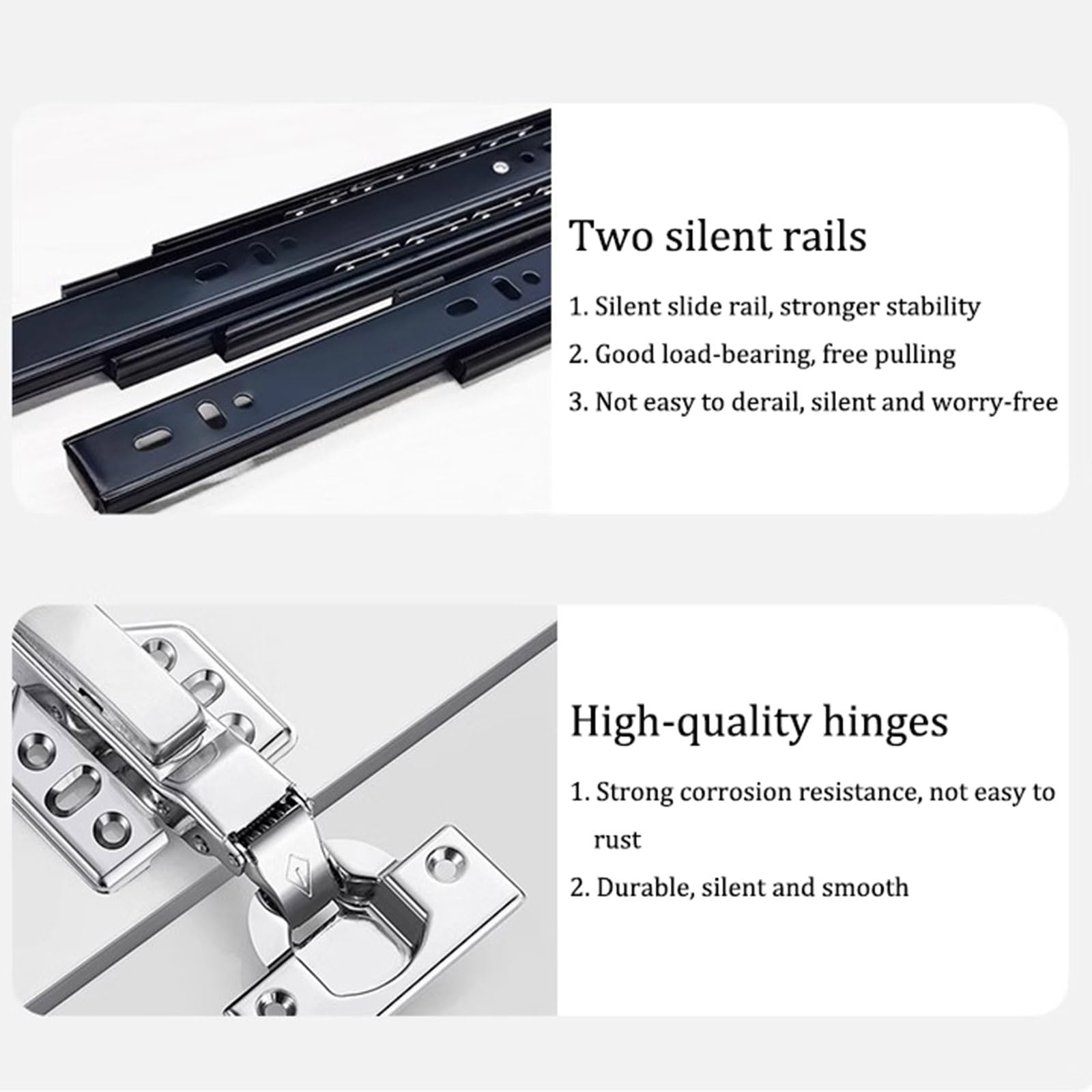 Two silent rails

1. Silent slide rail, stronger stability

2. Good load-bearing, free pulling

3. Not easy to derail, silent and worry-free

High-quality hinges

1. Strong corrosion resistance, not easy to rust

2. Durable, silent and smooth