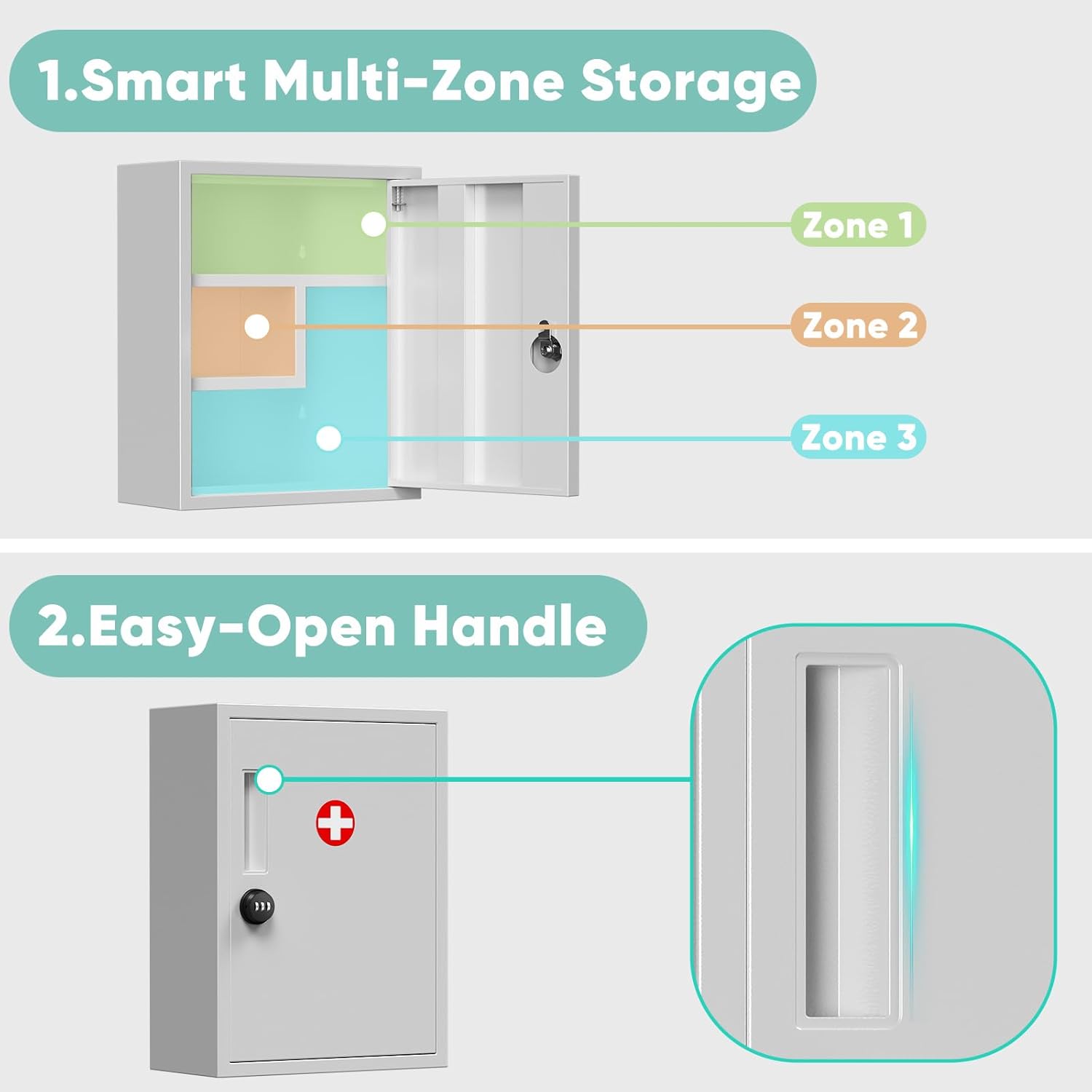 1.Smart Multi-Zone Storage

Zone 1

Zone 2

Zone 3

2.Easy-Open Handle