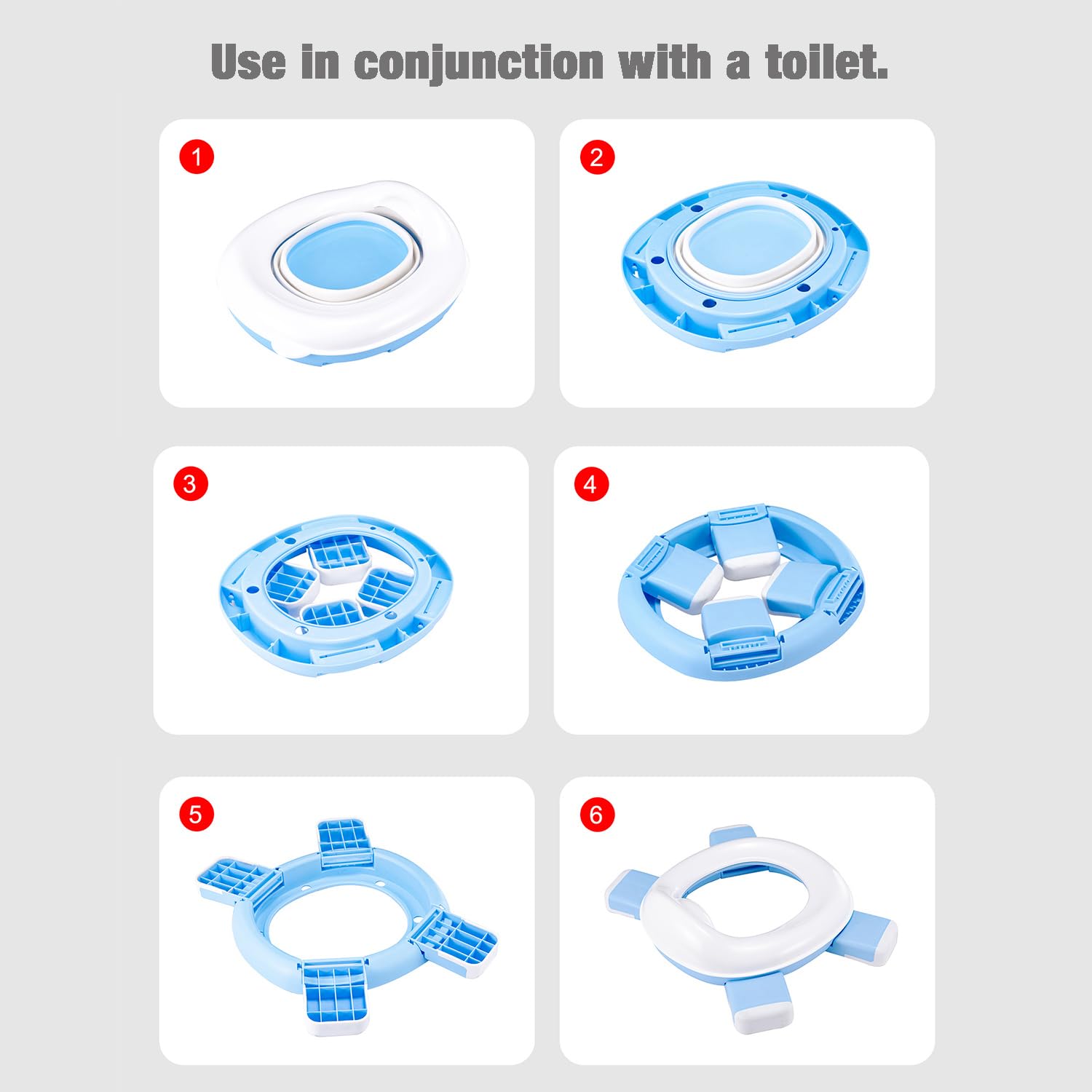 Use in conjunction with a toilet.

1

2

3

4

5

6