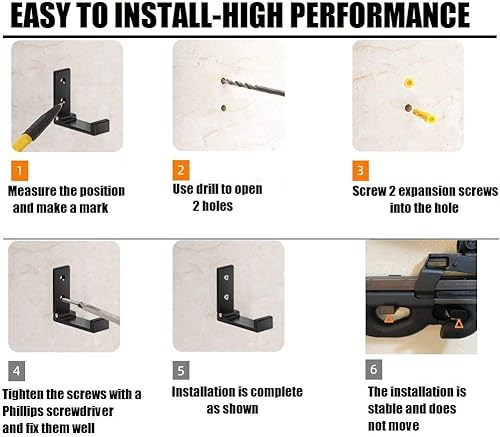 EASY TO INSTALL-HIGH PERFORMANCE

1
Measure the position and make a mark

2
Use drill to open 2 holes

3
Screw 2 expansion screws into the hole

4
Tighten the screws with a Phillips screwdriver and fix them well

5
Installation is complete as shown

6
The installation is stable and does not move