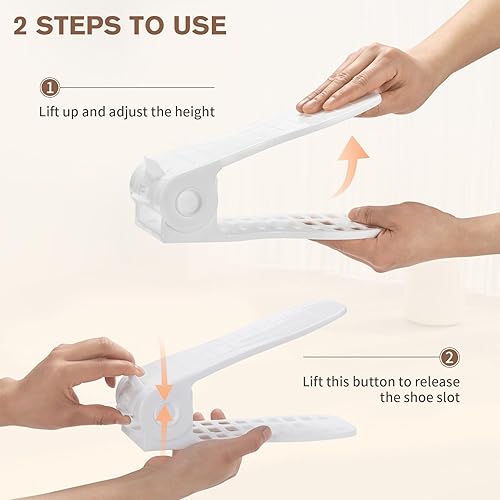 2 STEPS TO USE

1

Lift up and adjust the height

2

Lift this button to release the shoe slot