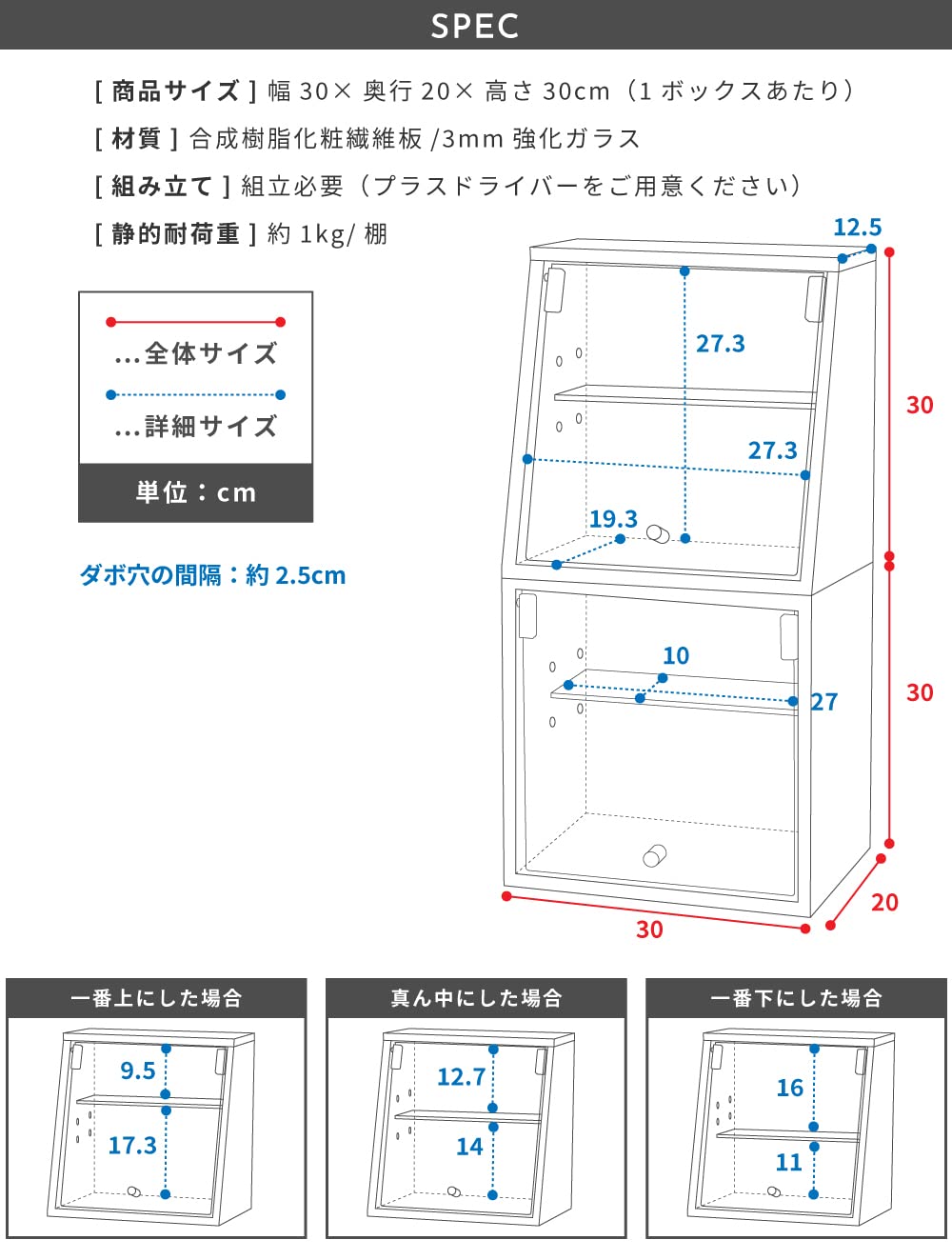 SPEC

[ 商品サイズ ] 幅 30× 奥行 20× 高さ 30cm（1 ボックスあたり）
[ 材質 ] 合成樹脂化粧繊維板 /3mm 強化ガラス
[ 組み立て ] 組立必要（プラスドライバーをご用意ください）
[ 静的耐荷重 ] 約 1kg/ 棚

…全体サイズ
…詳細サイズ
単位：cm

ダボ穴の間隔：約 2.5cm

12.5
27.3
27.3
19.3
30
10
27
30
30
20

一番上にした場合
9.5
17.3

真ん中にした場合
12.7
14

一番下にした場合
16
11