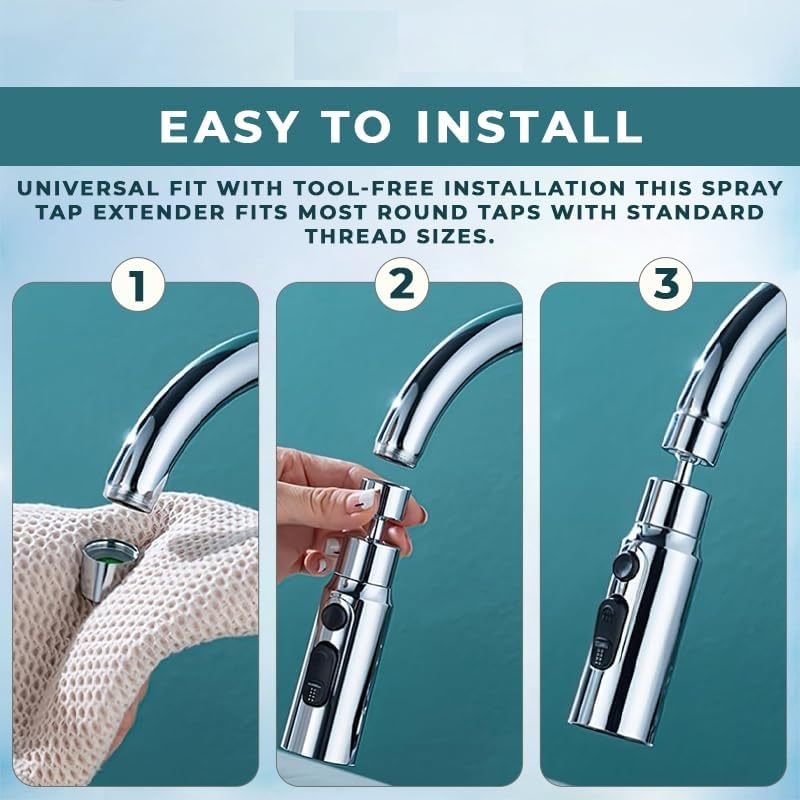 EASY TO INSTALL

UNIVERSAL FIT WITH TOOL-FREE INSTALLATION THIS SPRAY TAP EXTENDER FITS MOST ROUND TAPS WITH STANDARD THREAD SIZES.

1

2

3