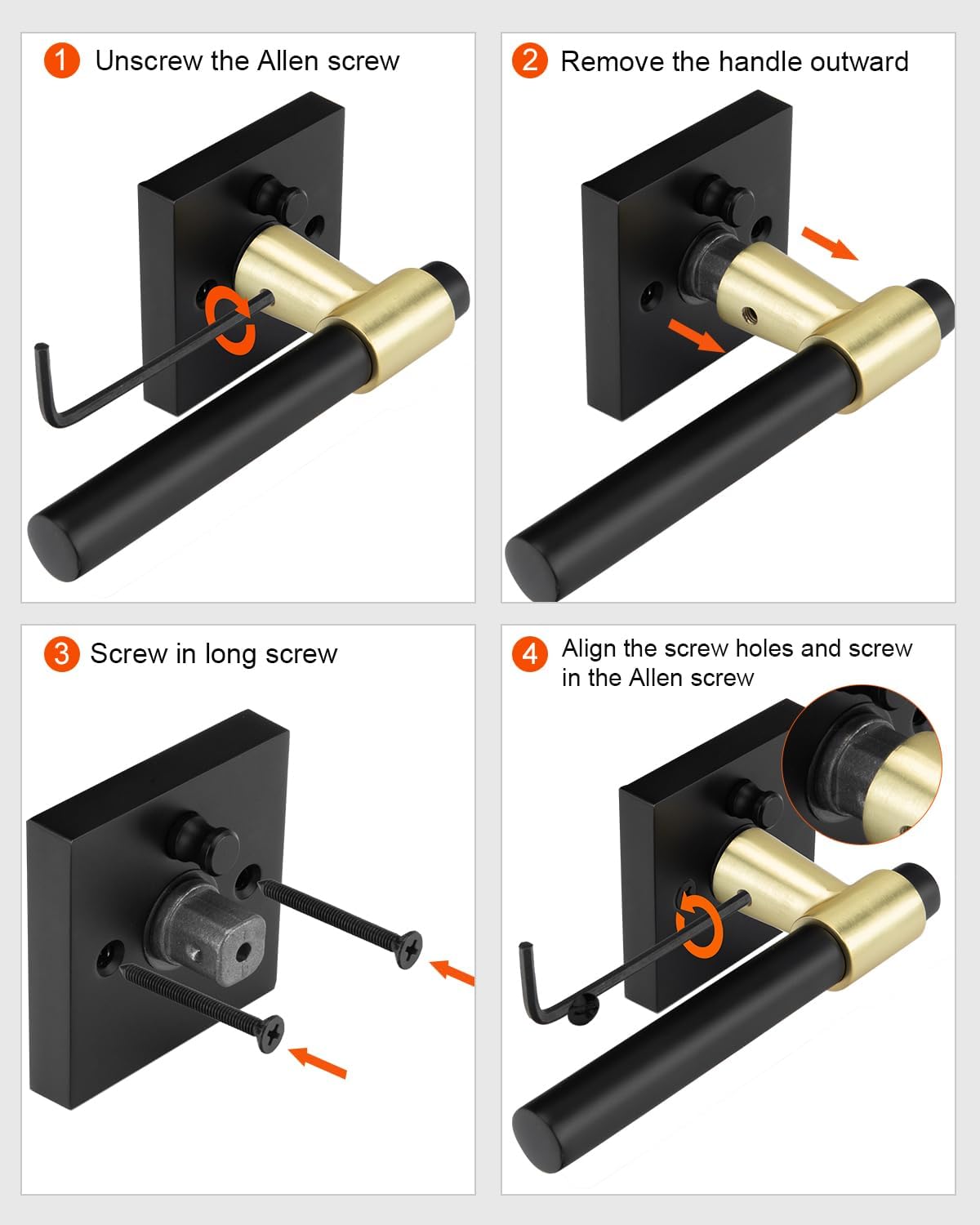 1 Unscrew the Allen screw

2 Remove the handle outward

3 Screw in long screw

4 Align the screw holes and screw in the Allen screw