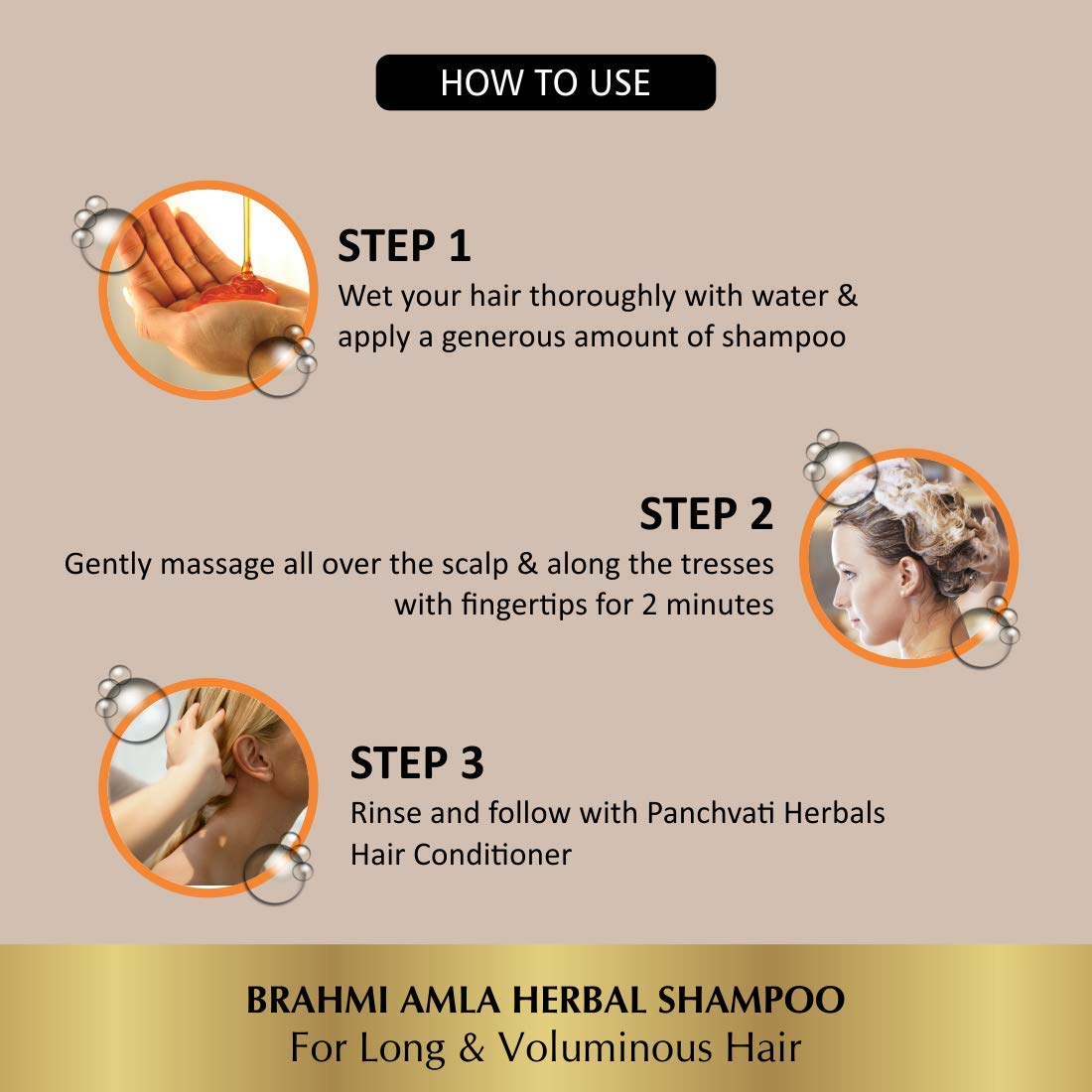 HOW TO USE

STEP 1
Wet your hair thoroughly with water & apply a generous amount of shampoo

STEP 2
Gently massage all over the scalp & along the tresses with fingertips for 2 minutes

STEP 3
Rinse and follow with Panchvati Herbals Hair Conditioner

BRAHMI AMLA HERBAL SHAMPOO
For Long & Voluminous Hair