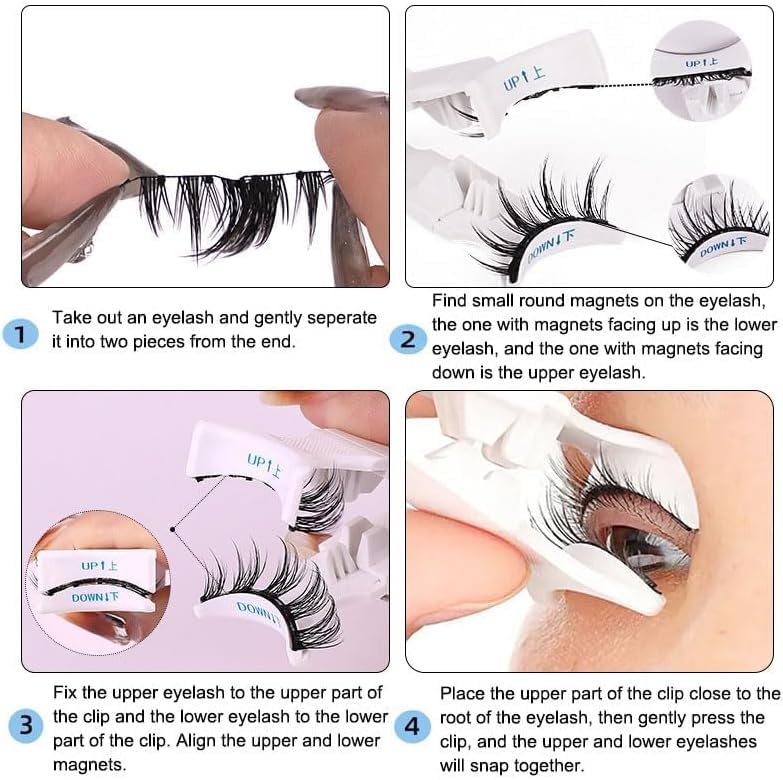 UP↑上

UP↑上

DOWN↓下

DOWN↓下

1 Take out an eyelash and gently seperate it into two pieces from the end.

2 Find small round magnets on the eyelash, the one with magnets facing up is the lower eyelash, and the one with magnets facing down is the upper eyelash.

UP↑上

UP↑上

DOWN↓下

DOWN↓

3 Fix the upper eyelash to the upper part of the clip and the lower eyelash to the lower part of the clip. Align the upper and lower magnets.

4 Place the upper part of the clip close to the root of the eyelash, then gently press the clip, and the upper and lower eyelashes will snap together.