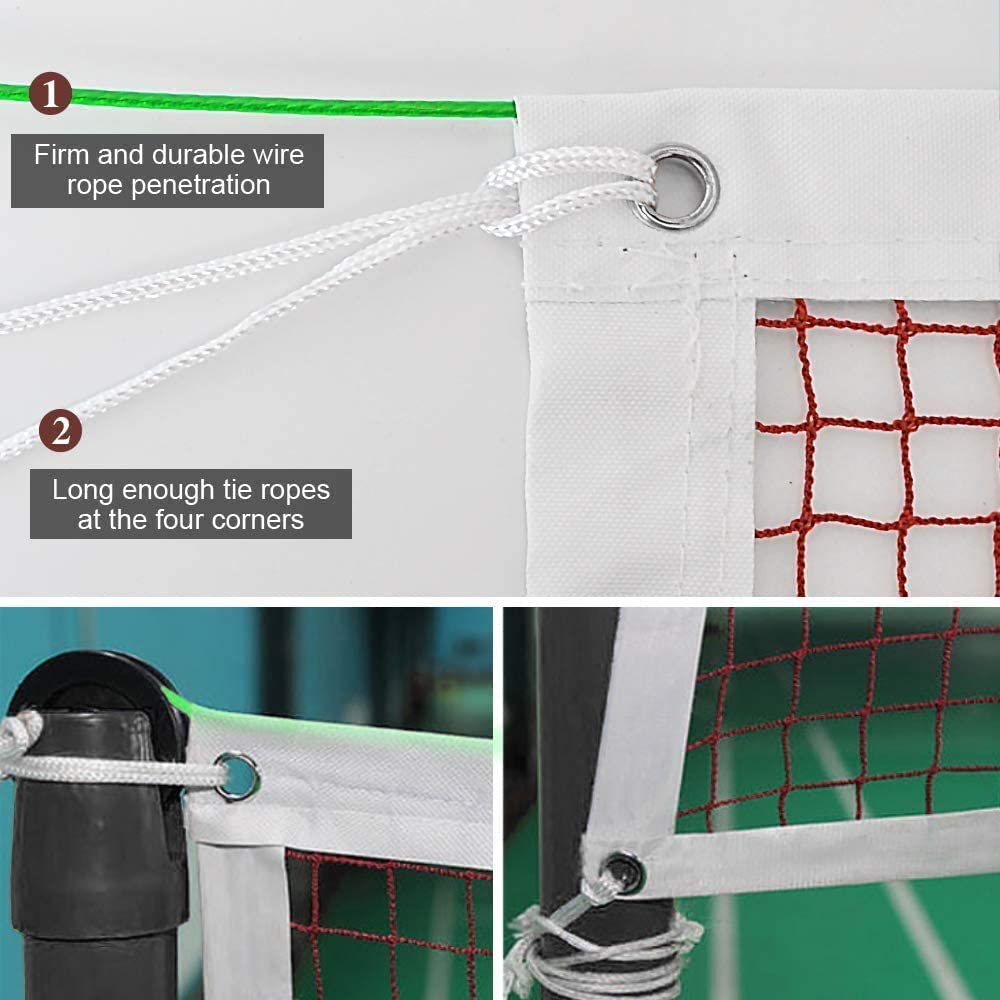 1
Firm and durable wire rope penetration

2
Long enough tie ropes at the four corners