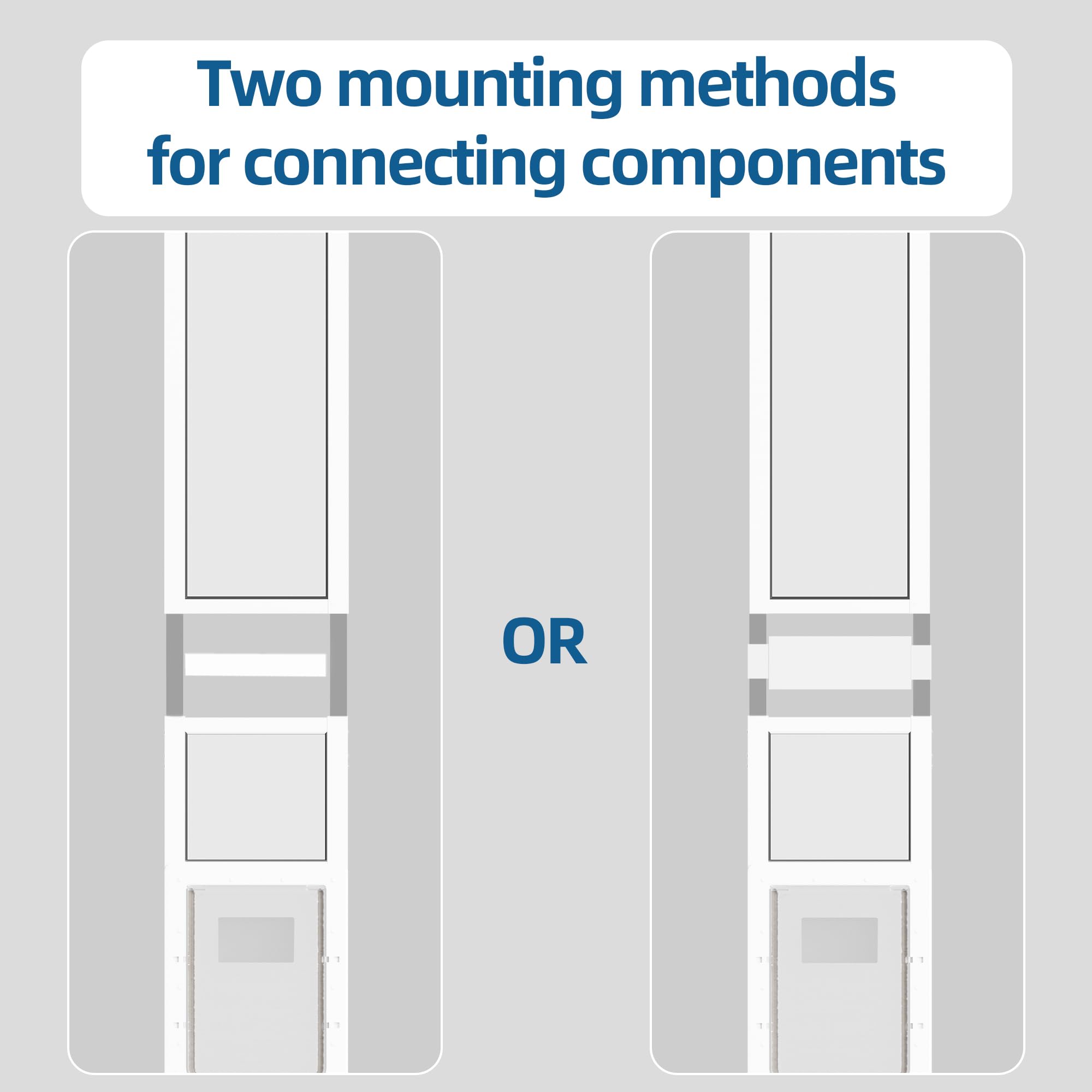 Two mounting methods
for connecting components

OR