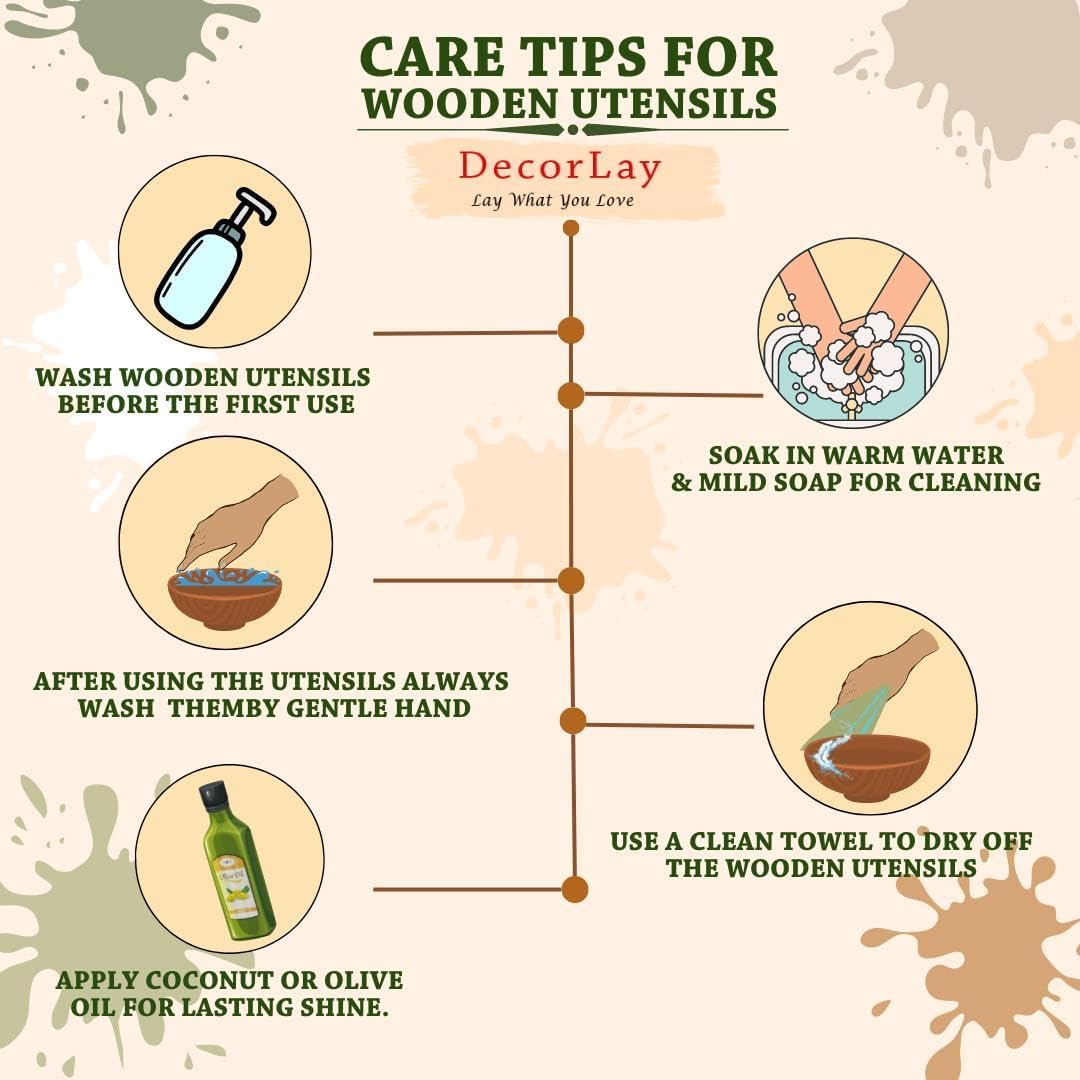 CARE TIPS FOR WOODEN UTENSILS

DecorLay
Lay What You Love

WASH WOODEN UTENSILS BEFORE THE FIRST USE

SOAK IN WARM WATER & MILD SOAP FOR CLEANING

AFTER USING THE UTENSILS ALWAYS WASH THEMBY GENTLE HAND

USE A CLEAN TOWEL TO DRY OFF THE WOODEN UTENSILS

Olive Oil

APPLY COCONUT OR OLIVE OIL FOR LASTING SHINE.