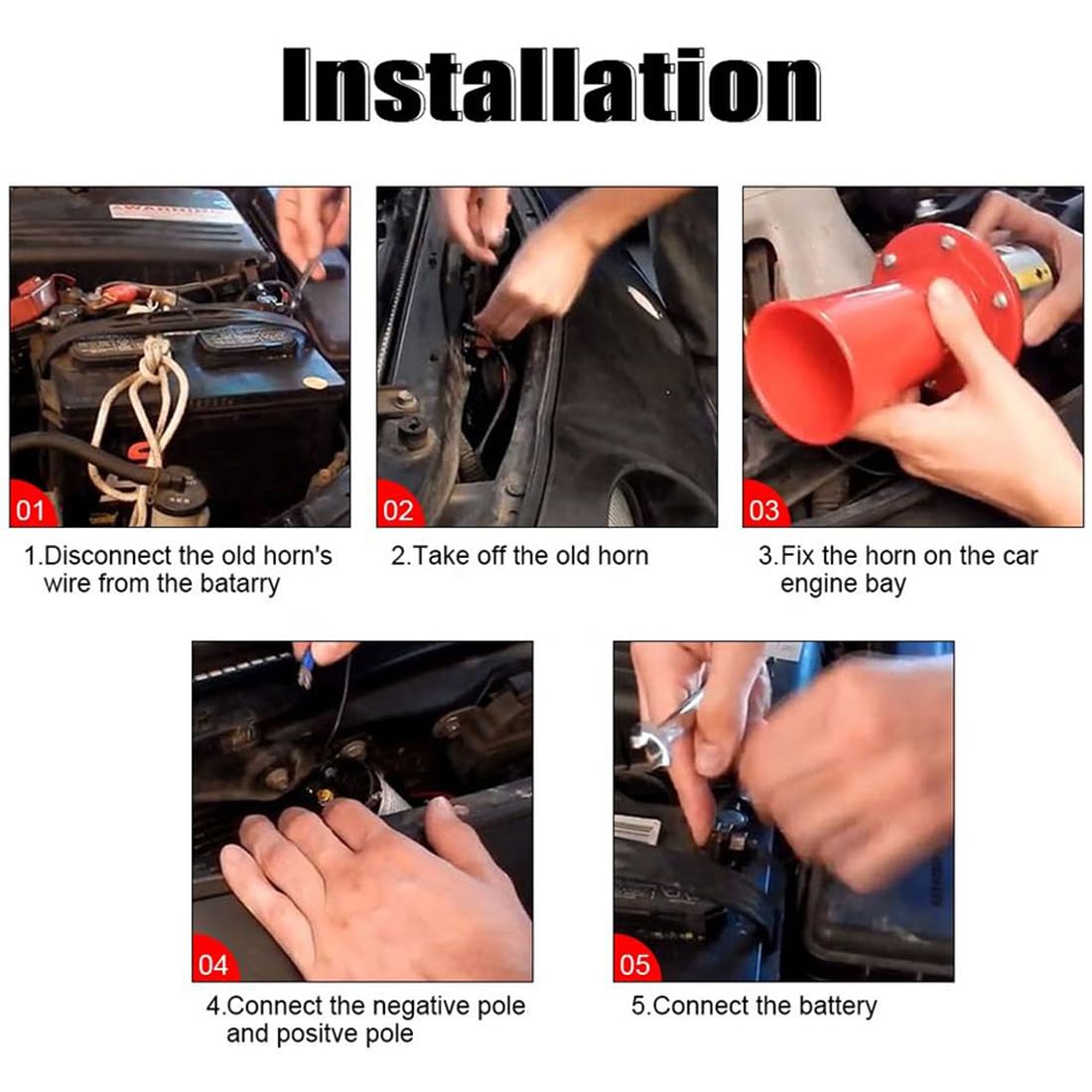 Installation

01

1.Disconnect the old horn's wire from the batarry

02

2.Take off the old horn

03

3.Fix the horn on the car engine bay

04

4.Connect the negative pole and positve pole

05

5.Connect the battery