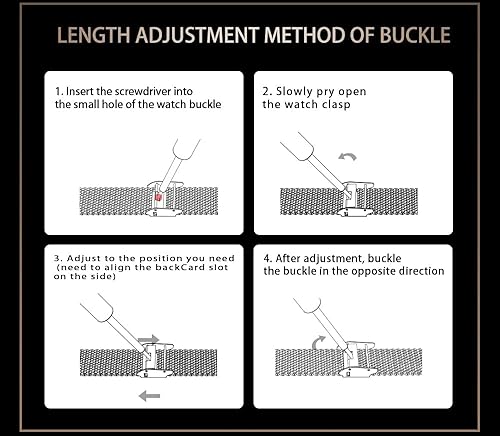 LENGTH ADJUSTMENT METHOD OF BUCKLE

1. Insert the screwdriver into the small hole of the watch buckle

2. Slowly pry open the watch clasp

3. Adjust to the position you need (need to align the backCard slot on the side)

4. After adjustment, buckle the buckle in the opposite direction