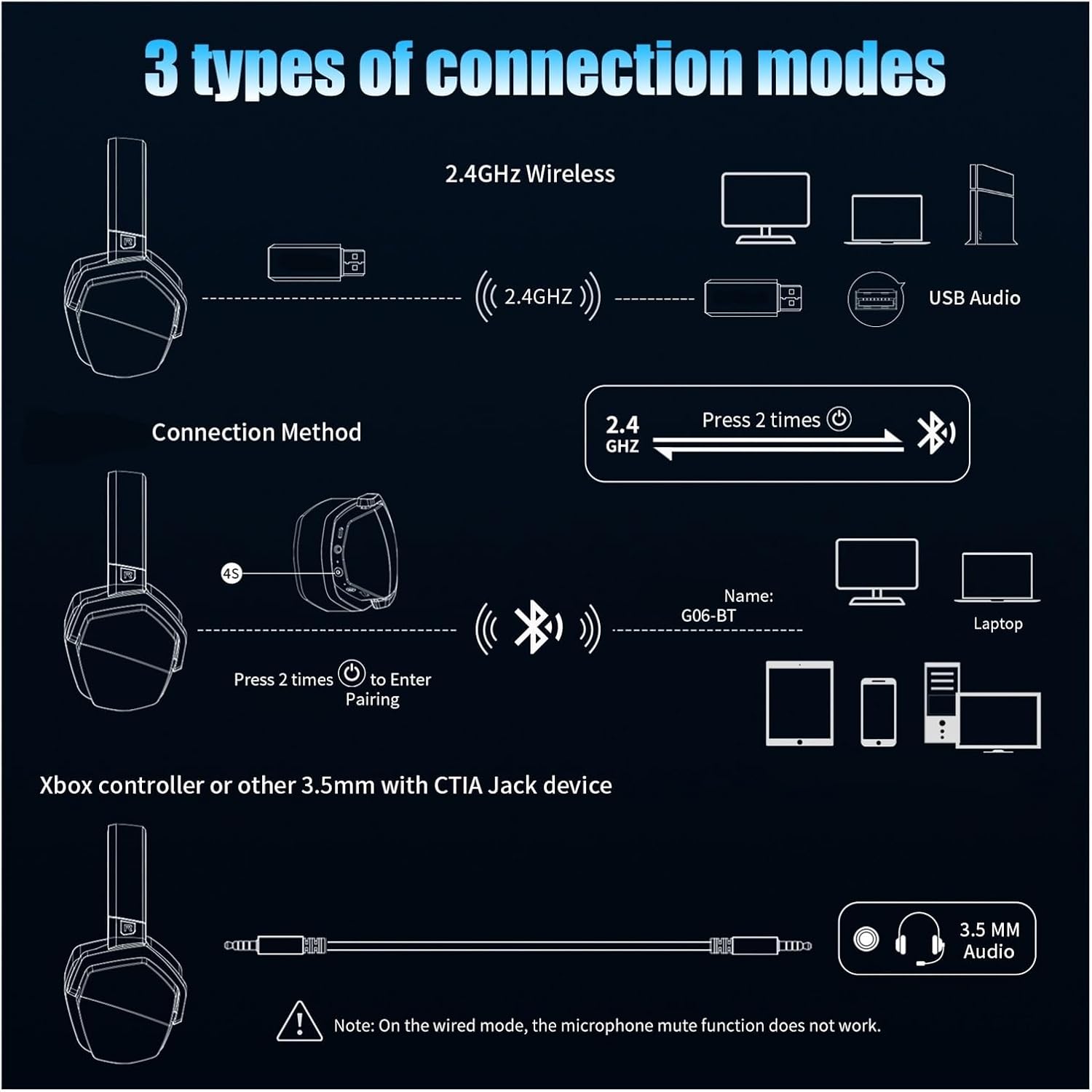 3 types of connection modes

2.4GHz Wireless

2.4GHZ

USB Audio

Connection Method

2.4 GHZ

Press 2 times

4S

Name: G06-BT

Laptop

Press 2 times to Enter Pairing

Xbox controller or other 3.5mm with CTIA Jack device

3.5 MM Audio

Note: On the wired mode, the microphone mute function does not work.