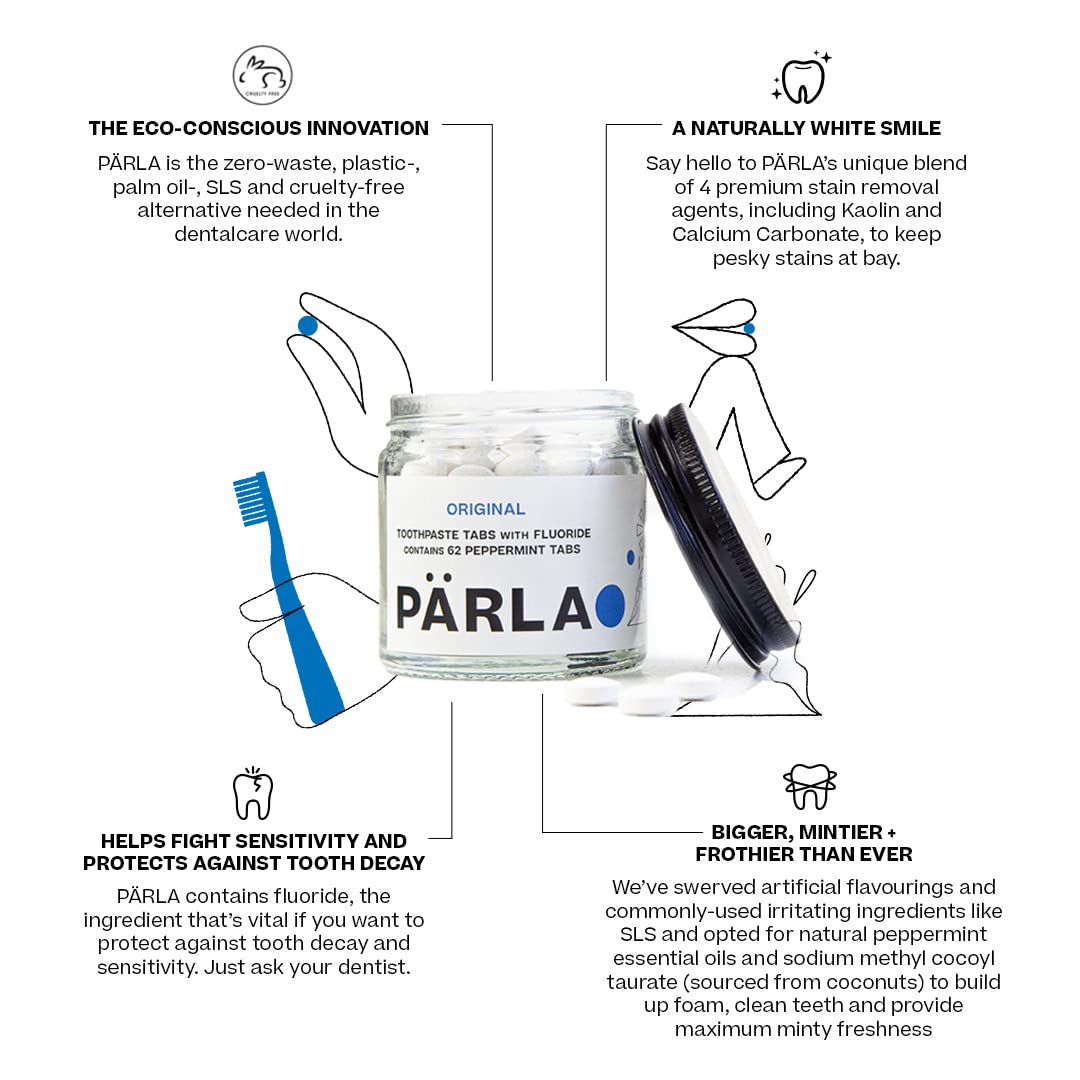 CRUELTY FREE

THE ECO-CONSCIOUS INNOVATION

PÄRLA is the zero-waste, plastic-, palm oil-, SLS and cruelty-free alternative needed in the dentalcare world.

A NATURALLY WHITE SMILE

Say hello to PÄRLA's unique blend of 4 premium stain removal agents, including Kaolin and Calcium Carbonate, to keep pesky stains at bay.

ORIGINAL

TOOTHPASTE TABS WITH FLUORIDE
CONTAINS 62 PEPPERMINT TABS

PÄRLA

HELPS FIGHT SENSITIVITY AND PROTECTS AGAINST TOOTH DECAY

PÄRLA contains fluoride, the ingredient that's vital if you want to protect against tooth decay and sensitivity. Just ask your dentist.

BIGGER, MINTIER + FROTHIER THAN EVER

We've swerved artificial flavourings and commonly-used irritating ingredients like SLS and opted for natural peppermint essential oils and sodium methyl cocoyl taurate (sourced from coconuts) to build up foam, clean teeth and provide maximum minty freshness