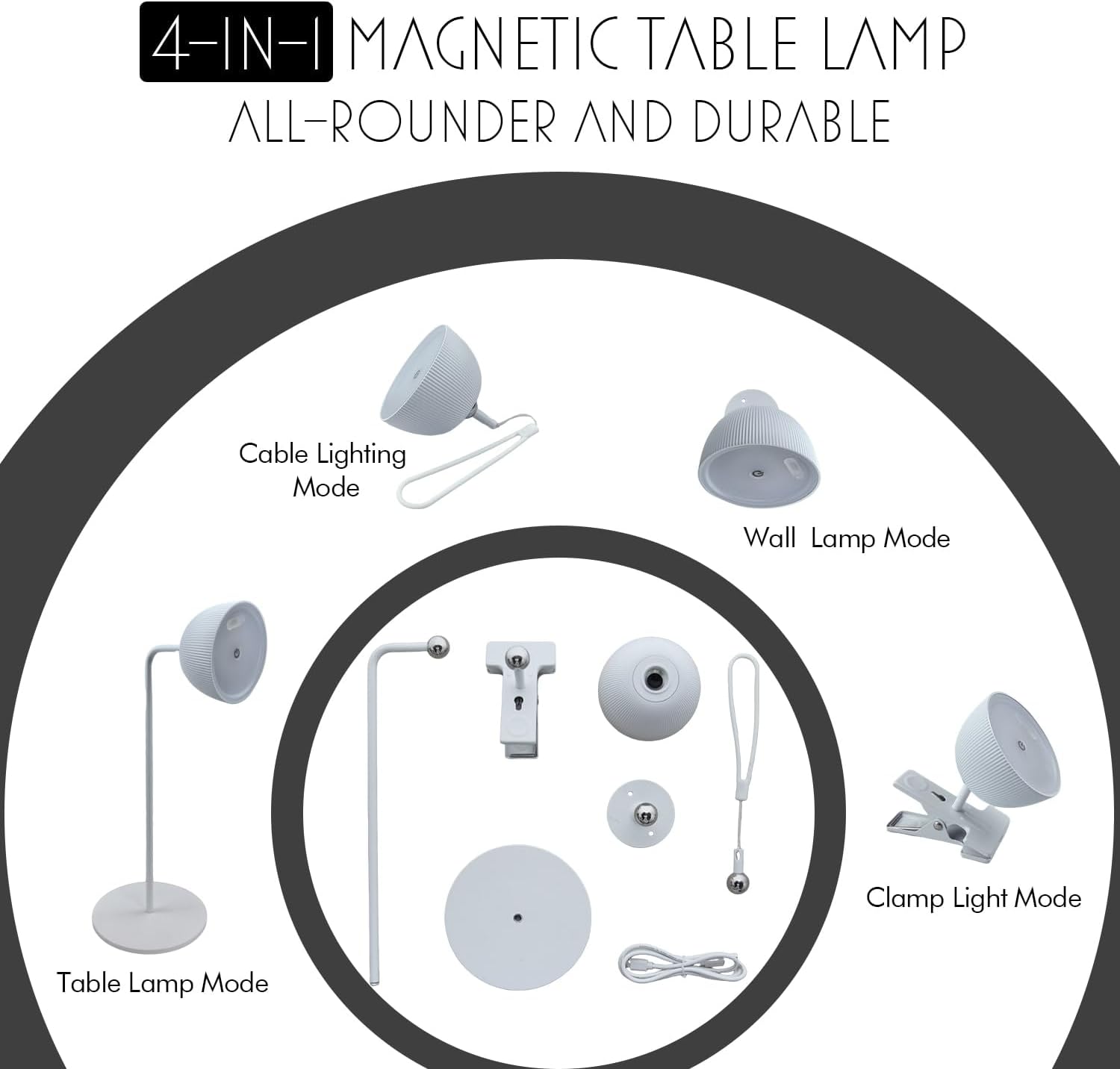 4-IN-1 MAGNETIC TABLE LAMP
ALL-ROUNDER AND DURABLE

Cable Lighting Mode

Wall  Lamp Mode

Table Lamp Mode

Clamp Light Mode