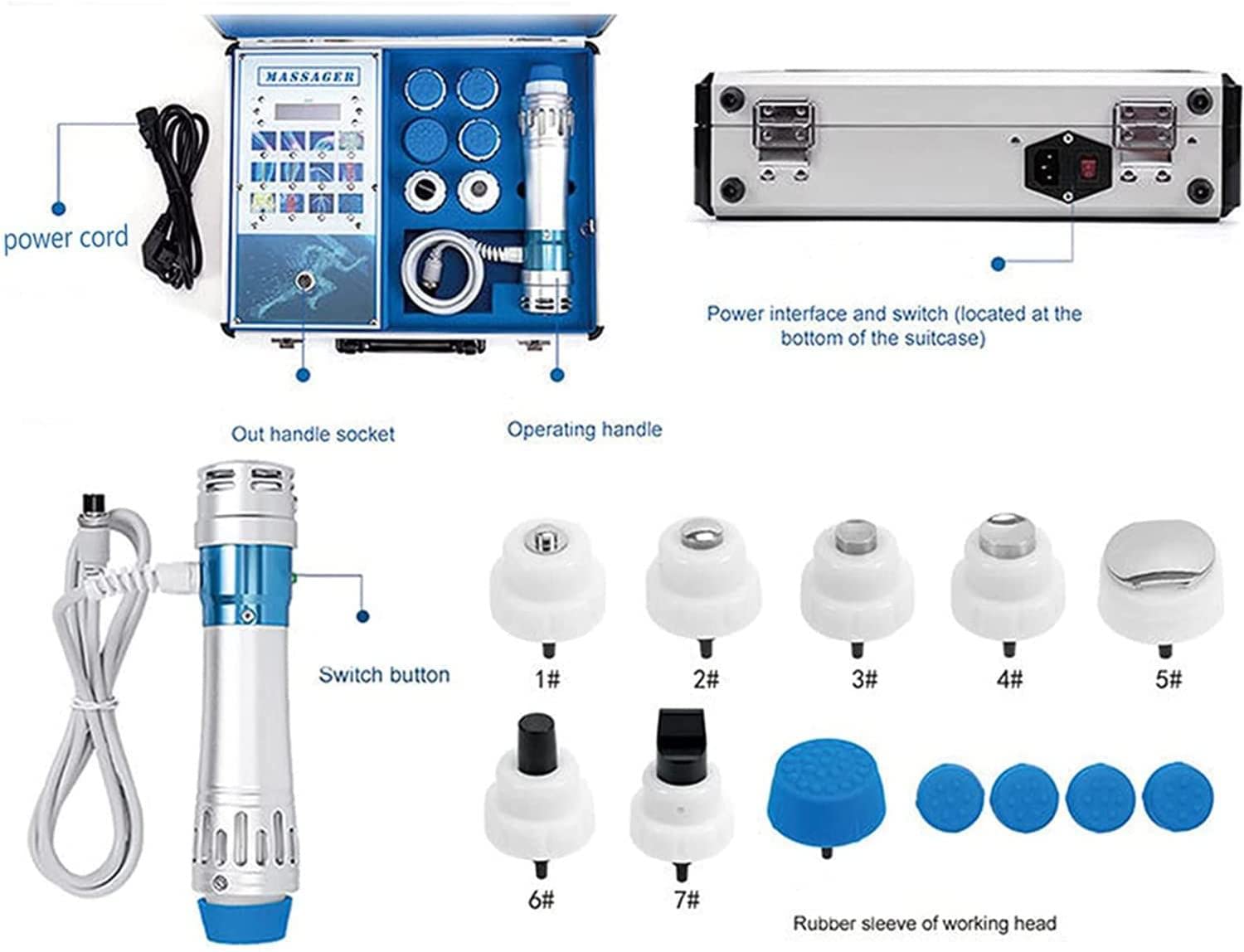 MASSAGER

power cord

Power interface and switch (located at the bottom of the suitcase)

Out handle socket

Operating handle

Switch button

1#

2#

3#

4#

5#

6#

7#

Rubber sleeve of working head