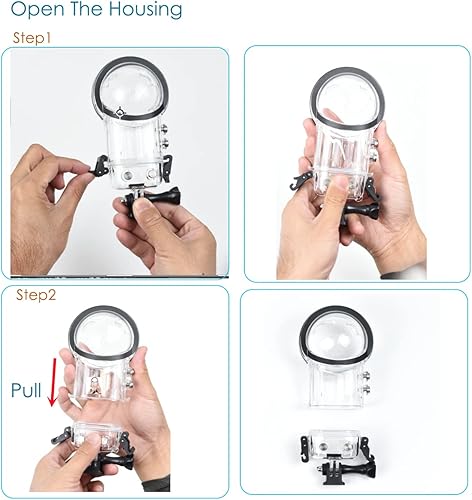 Open The Housing

Step1

Step2

Pull