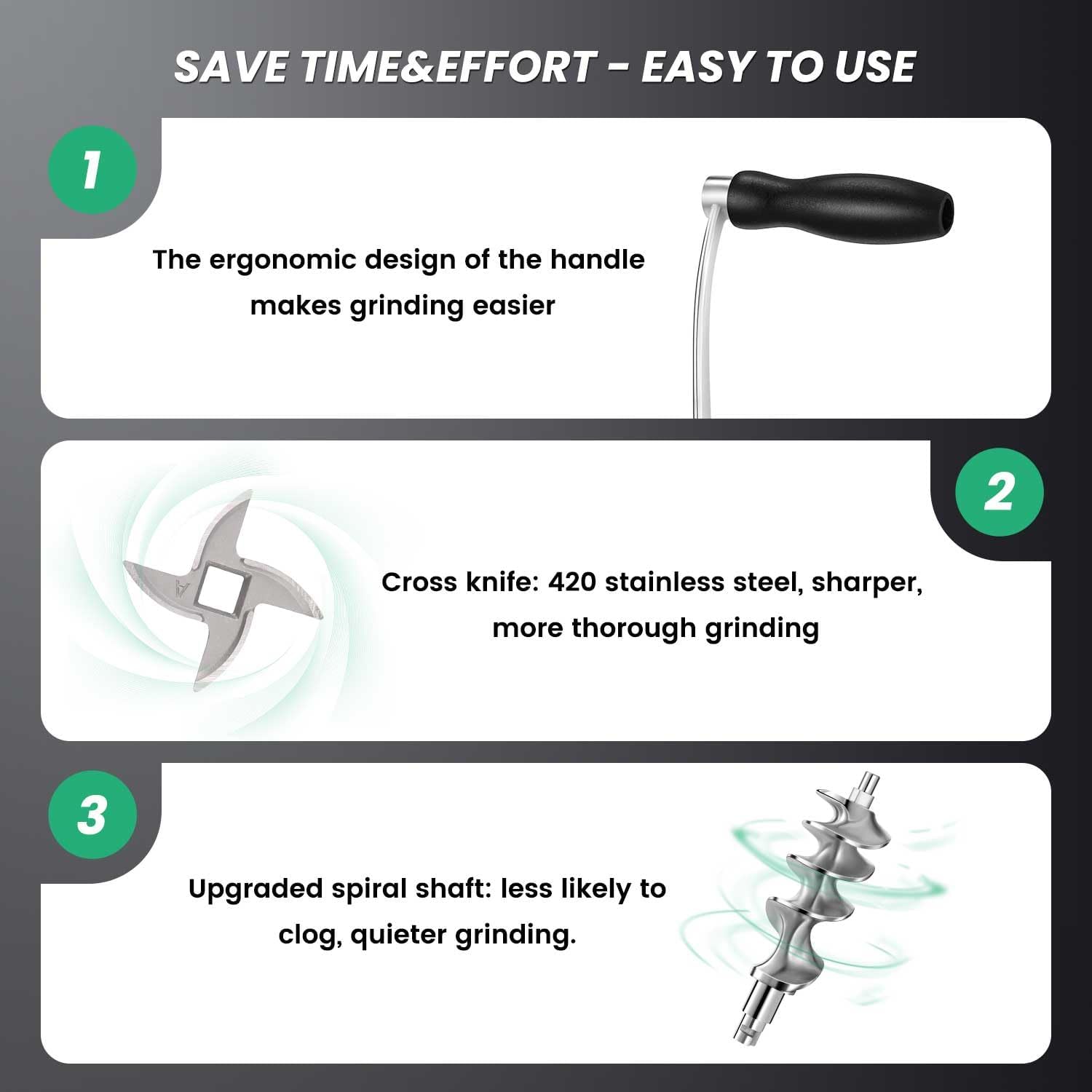 SAVE TIME&EFFORT - EASY TO USE

1

The ergonomic design of the handle makes grinding easier

2

A

Cross knife: 420 stainless steel, sharper, more thorough grinding

3

Upgraded spiral shaft: less likely to clog, quieter grinding.