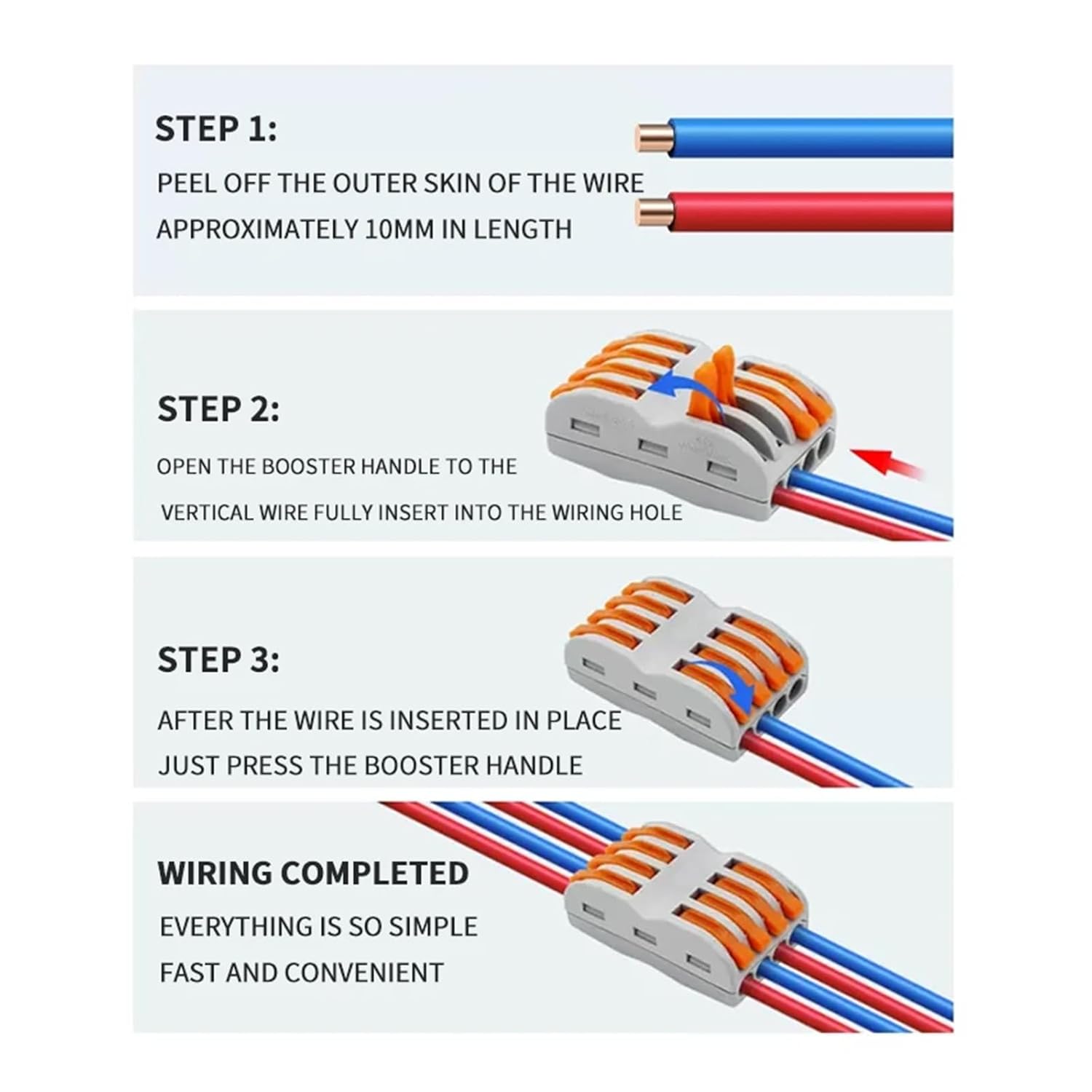 STEP 1:

PEEL OFF THE OUTER SKIN OF THE WIRE APPROXIMATELY 10MM IN LENGTH

STEP 2:

OPEN THE BOOSTER HANDLE TO THE VERTICAL WIRE FULLY INSERT INTO THE WIRING HOLE

STEP 3:

AFTER THE WIRE IS INSERTED IN PLACE JUST PRESS THE BOOSTER HANDLE

WIRING COMPLETED

EVERYTHING IS SO SIMPLE FAST AND CONVENIENT