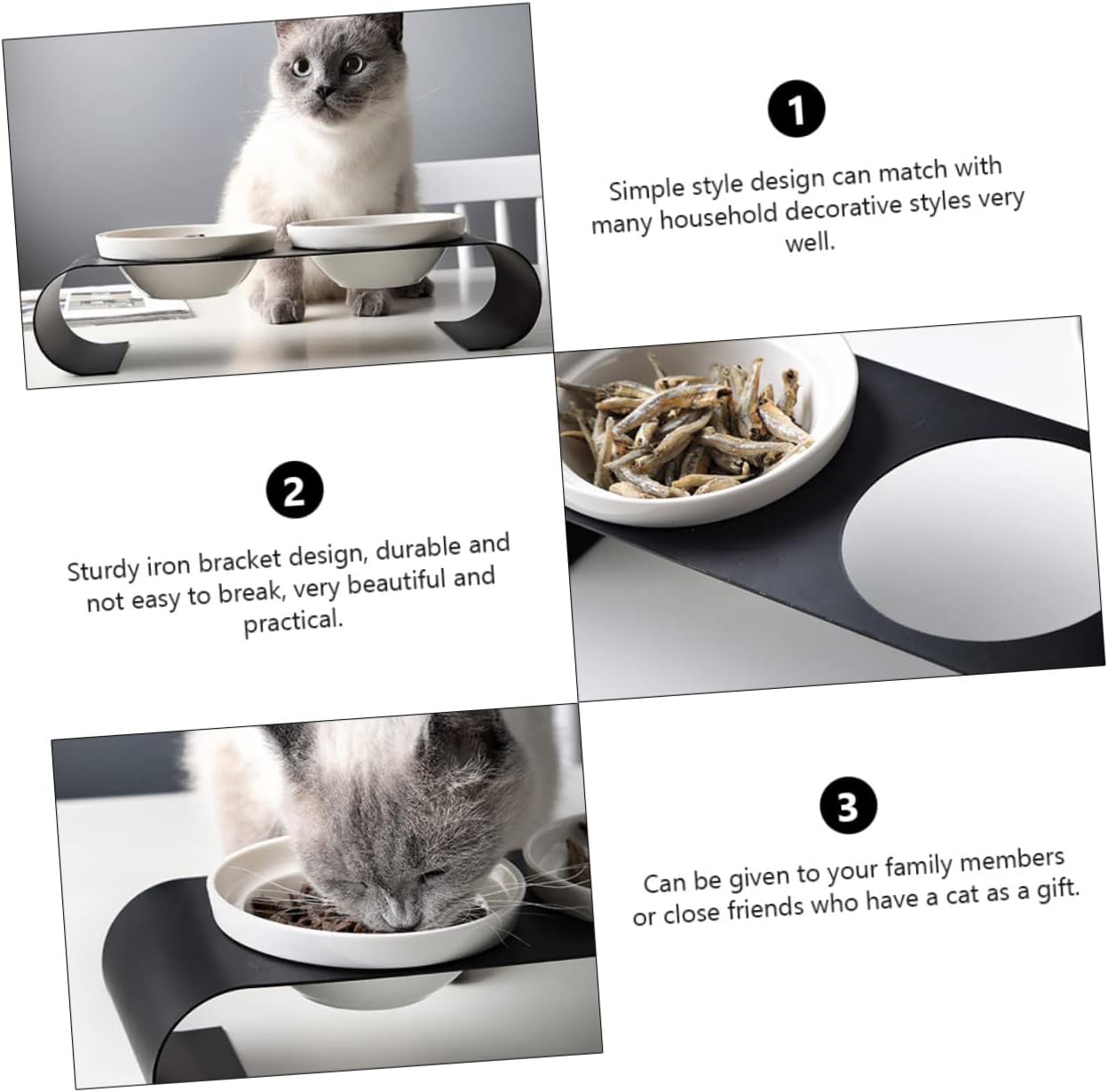 1

Simple style design can match with many household decorative styles very well.

2

Sturdy iron bracket design, durable and not easy to break, very beautiful and practical.

3

Can be given to your family members or close friends who have a cat as a gift.