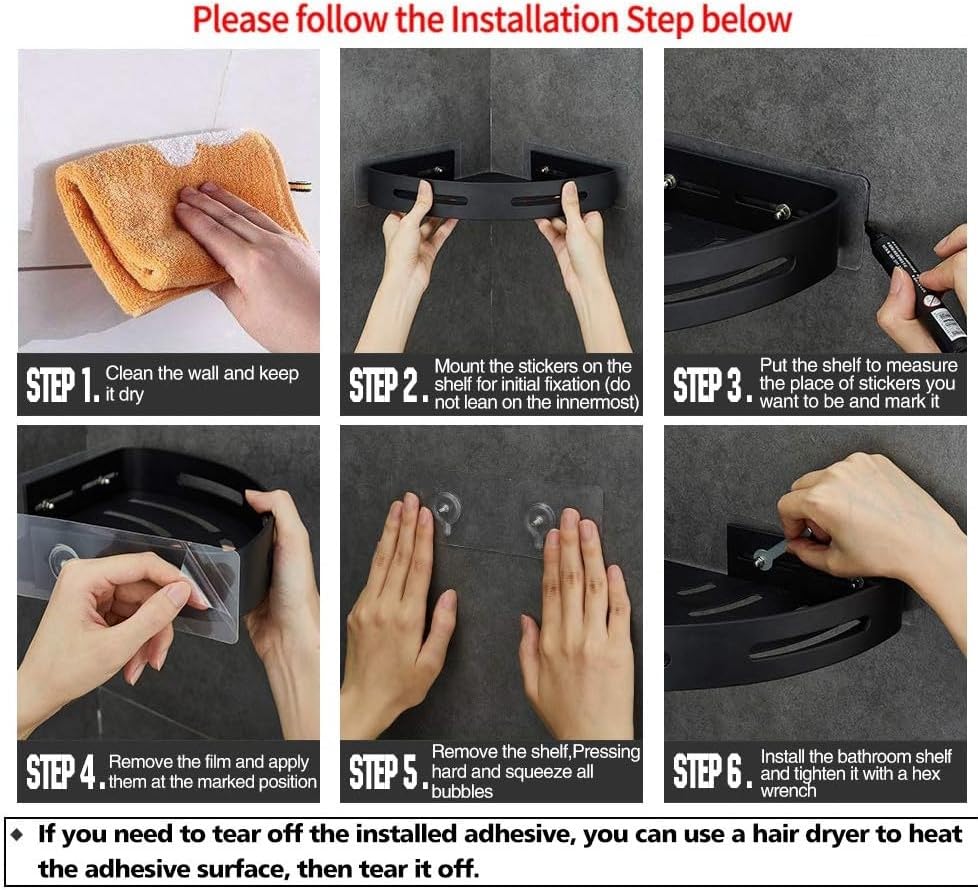 Please follow the Installation Step below

STEP 1. Clean the wall and keep it dry

STEP 2. Mount the stickers on the shelf for initial fixation (do not lean on the innermost)

STEP 3. Put the shelf to measure the place of stickers you want to be and mark it

STEP 4. Remove the film and apply them at the marked position

STEP 5. Remove the shelf,Pressing hard and squeeze all bubbles

STEP 6. Install the bathroom shelf and tighten it with a hex wrench

◆ If you need to tear off the installed adhesive, you can use a hair dryer to heat the adhesive surface, then tear it off.