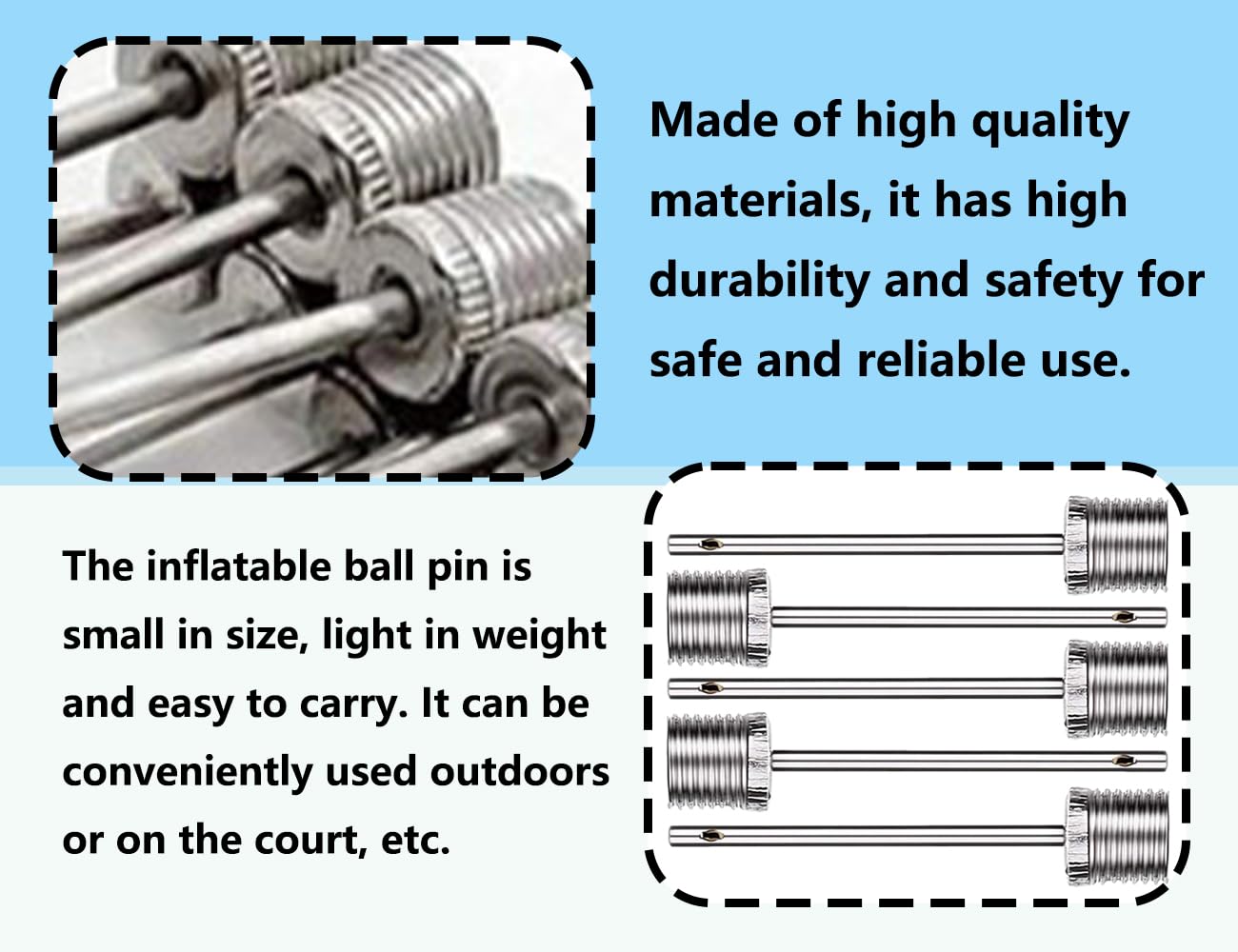 Made of high quality materials, it has high durability and safety for safe and reliable use.

The inflatable ball pin is small in size, light in weight and easy to carry. It can be conveniently used outdoors or on the court, etc.