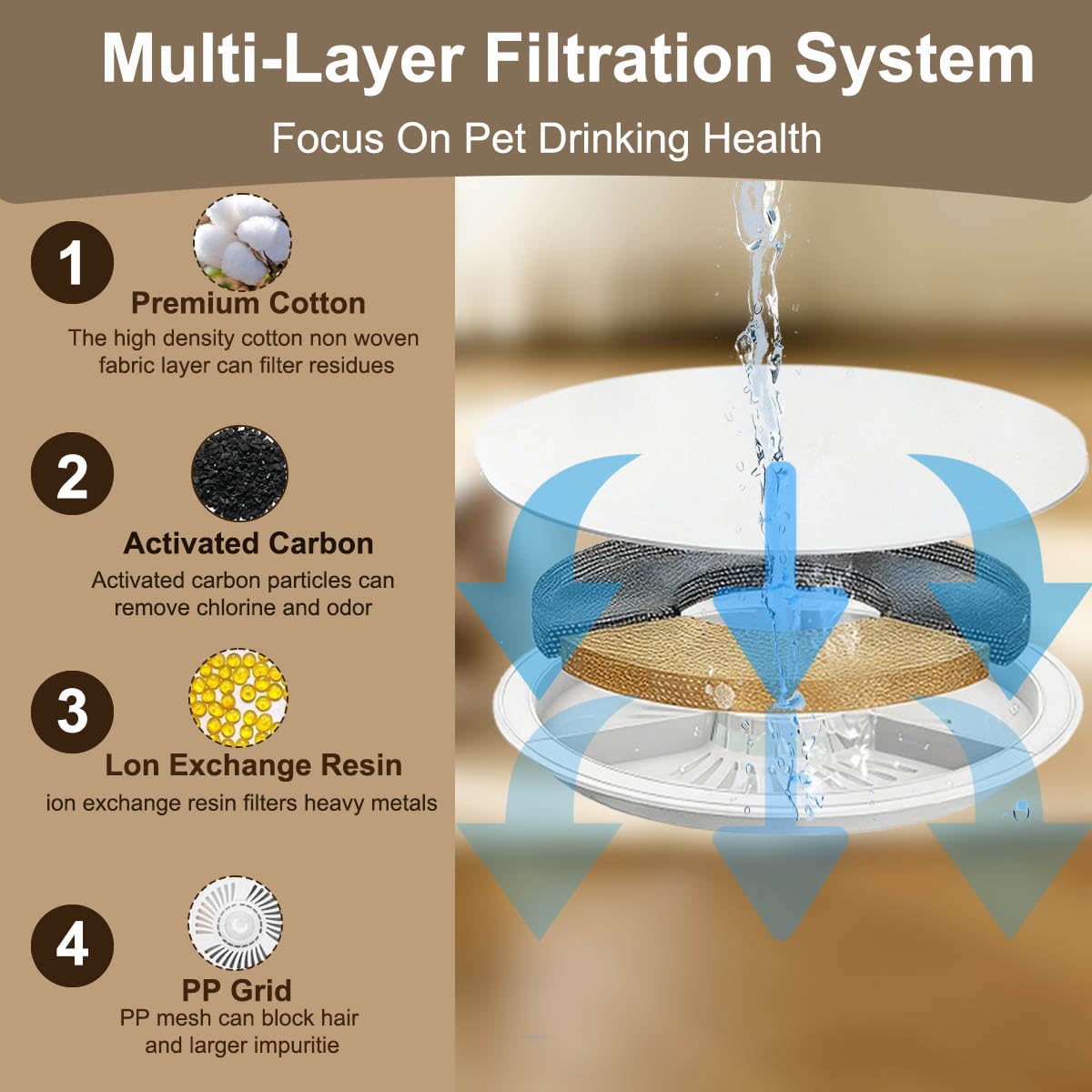 Multi-Layer Filtration System

Focus On Pet Drinking Health

1

Premium Cotton

The high density cotton non woven fabric layer can filter residues

2

Activated Carbon

Activated carbon particles can remove chlorine and odor

3

Lon Exchange Resin

ion exchange resin filters heavy metals

4

PP Grid

PP mesh can block hair and larger impuritie