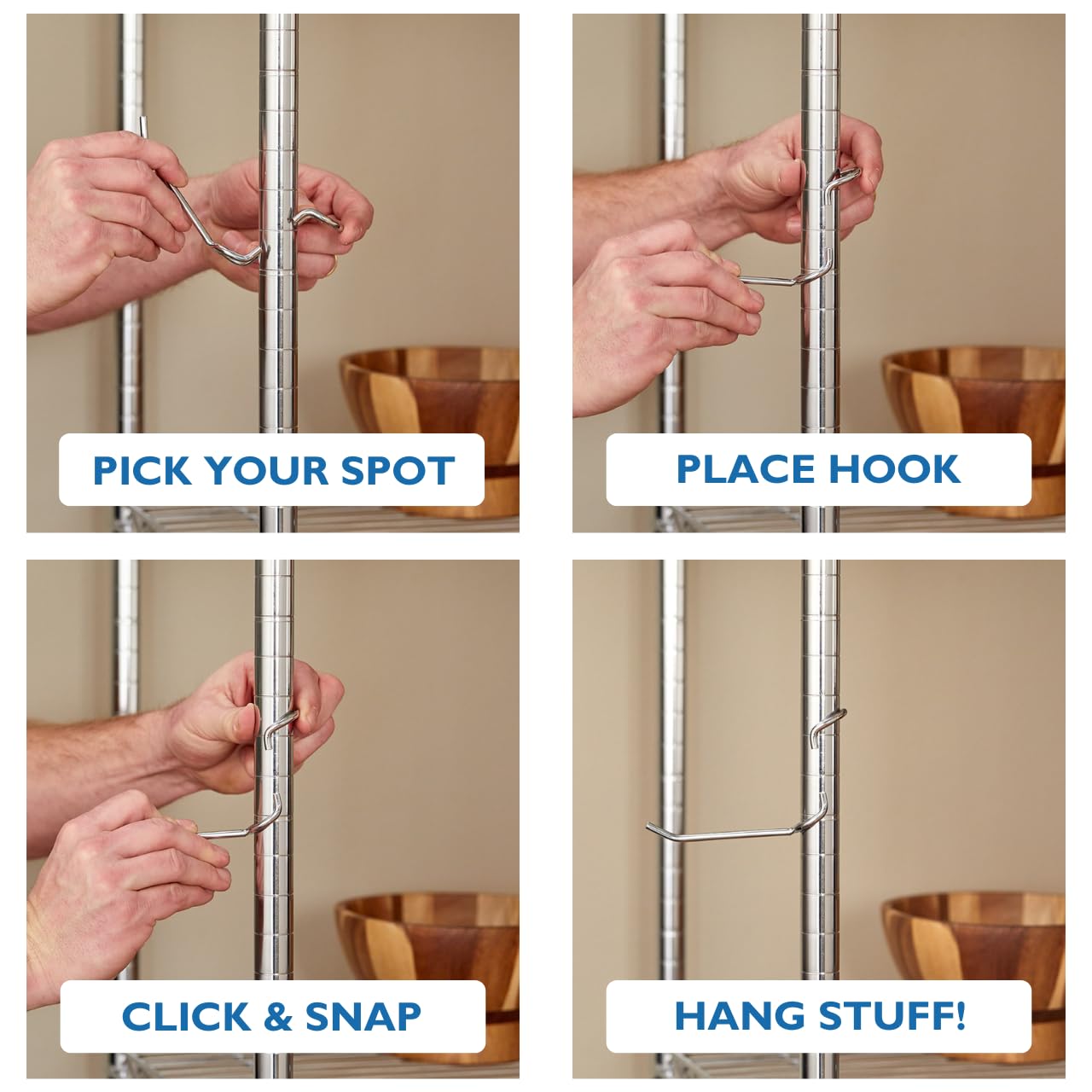 PICK YOUR SPOT

PLACE HOOK

CLICK & SNAP

HANG STUFF!