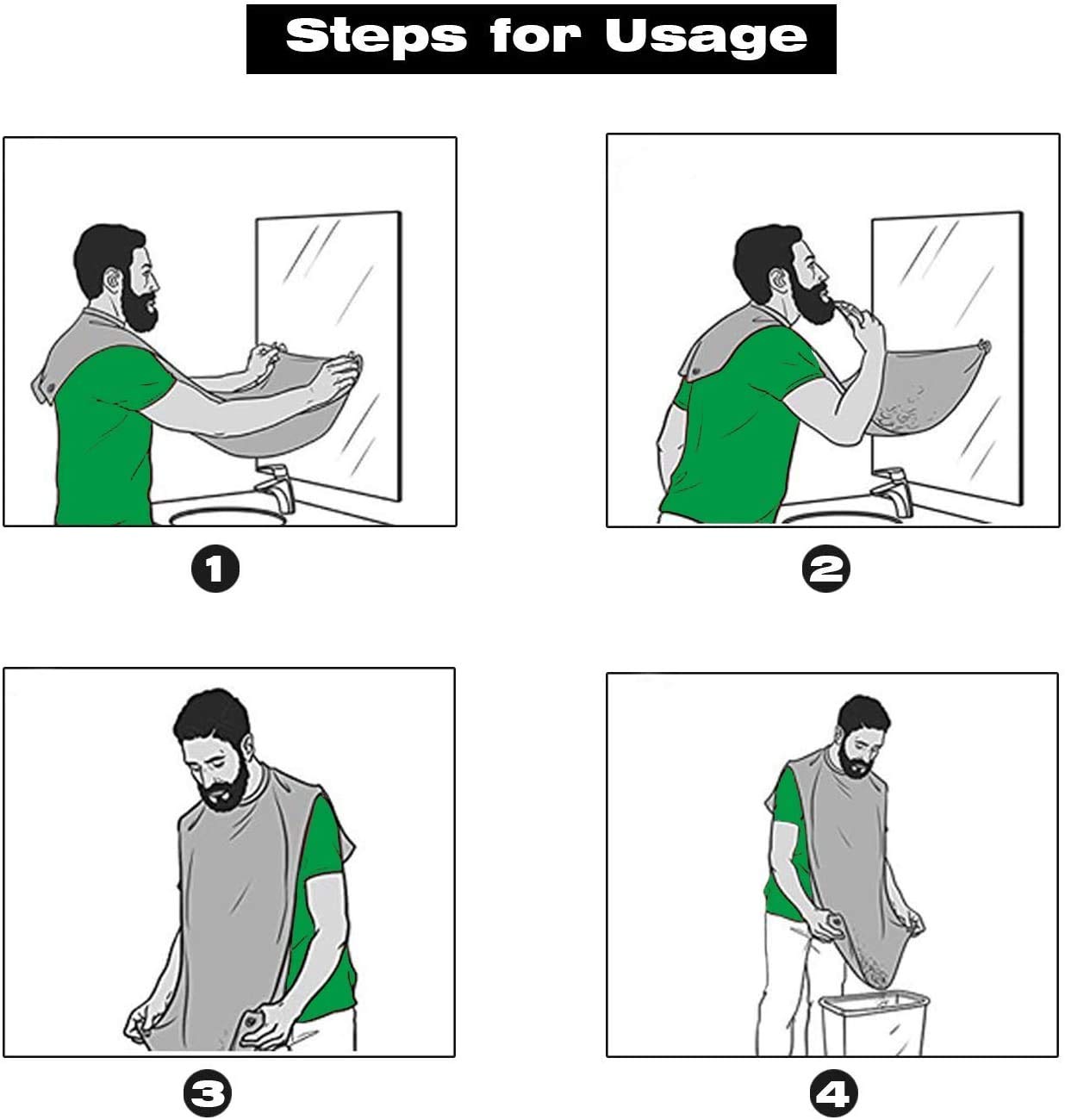 Steps for Usage

1

2

3

4