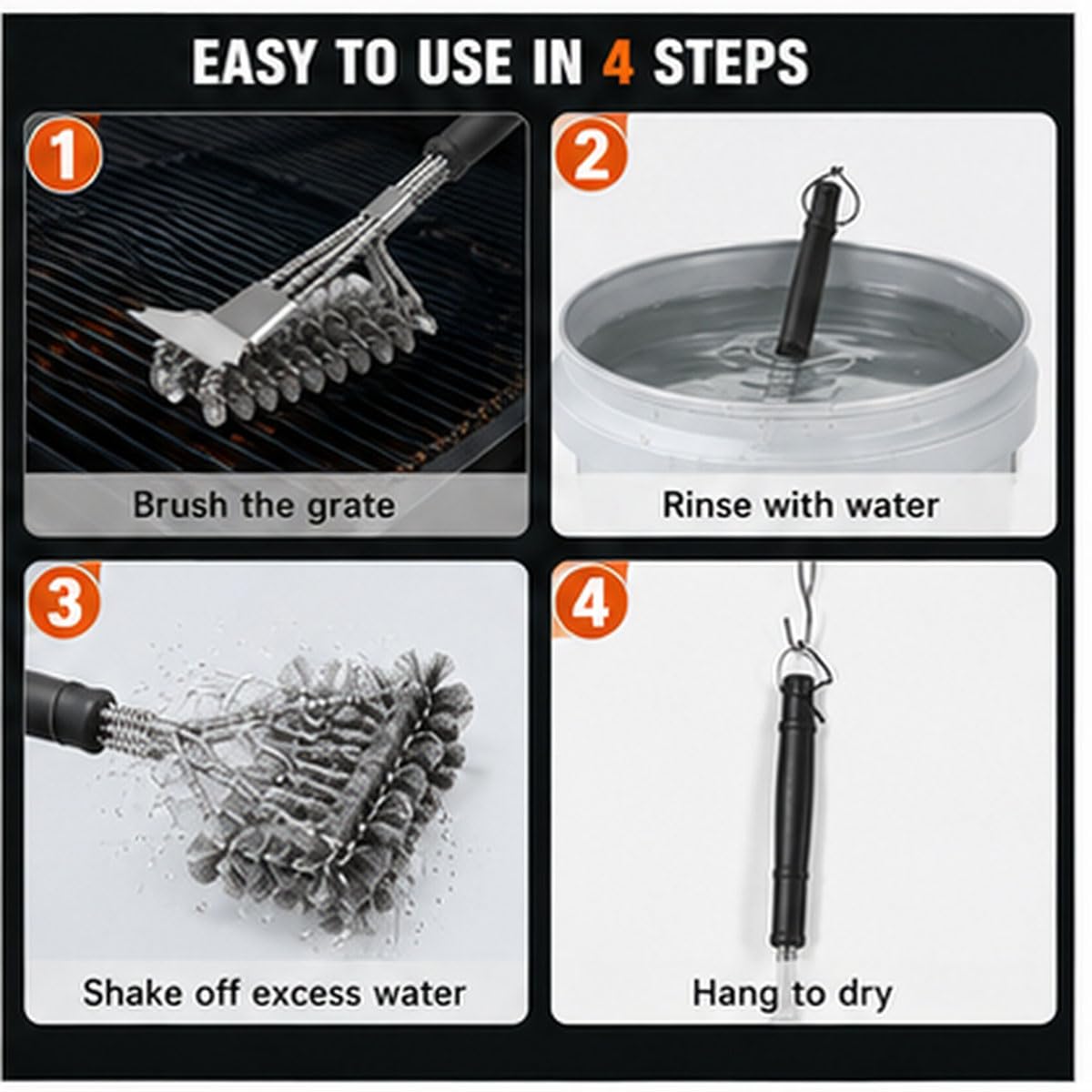 EASY TO USE IN 4 STEPS

1
Brush the grate

2
Rinse with water

3
Shake off excess water

4
Hang to dry