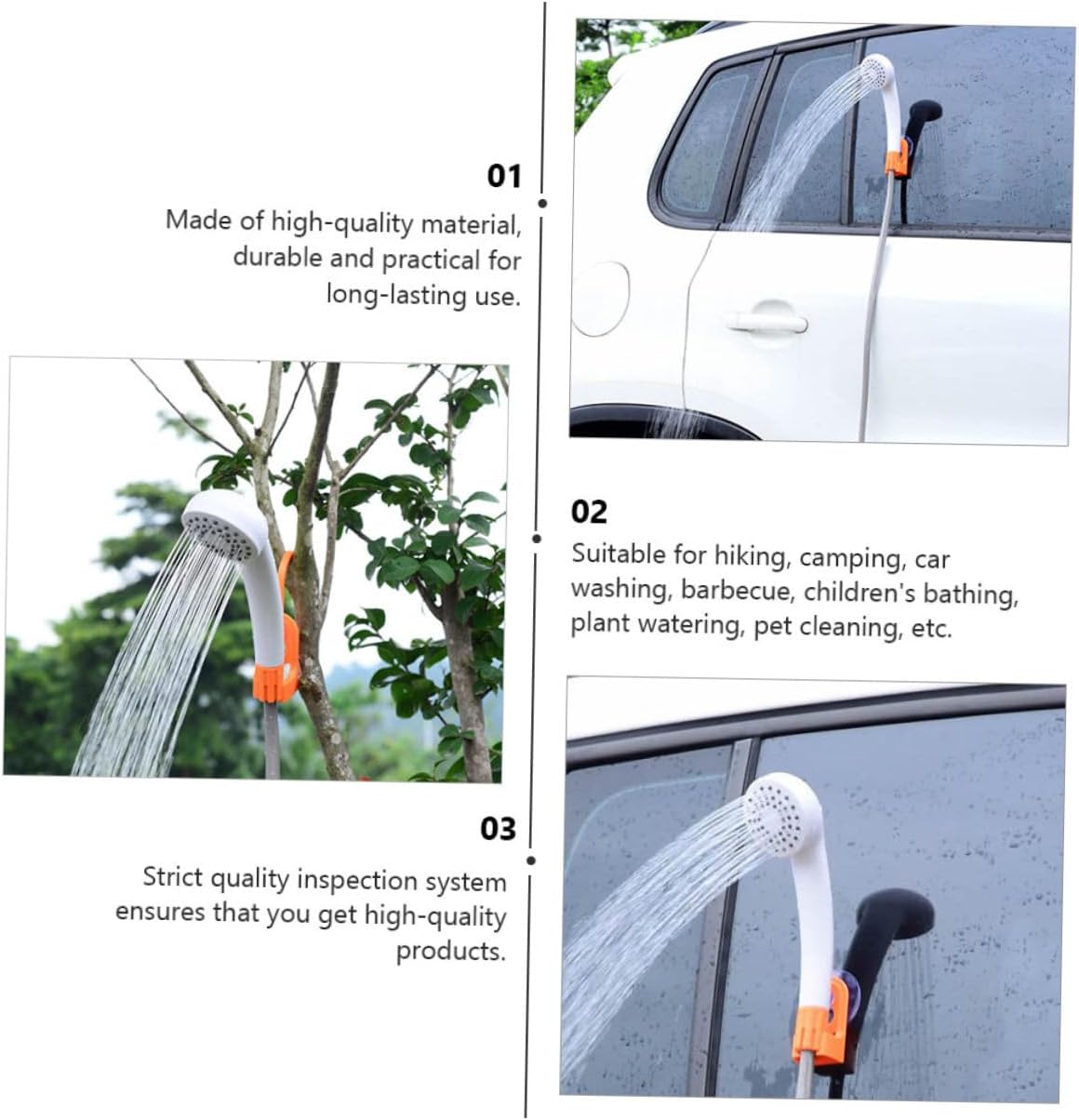 01

Made of high-quality material, durable and practical for long-lasting use.

02

Suitable for hiking, camping, car washing, barbecue, children's bathing, plant watering, pet cleaning, etc.

03

Strict quality inspection system ensures that you get high-quality products.